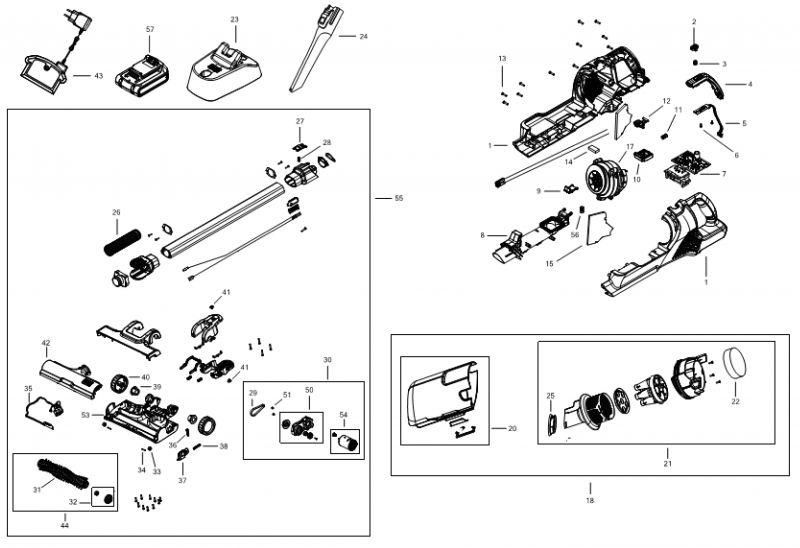 43
57
23
24
27
28
55
26
41
42
40
39
35
53
41
30
29
51
50
54
36
38
34
33
37
31
32
44
13
2
3
4
12
11
5
6
1
14
17
10
7
9
8
56
15
1
20
25
22
21
18