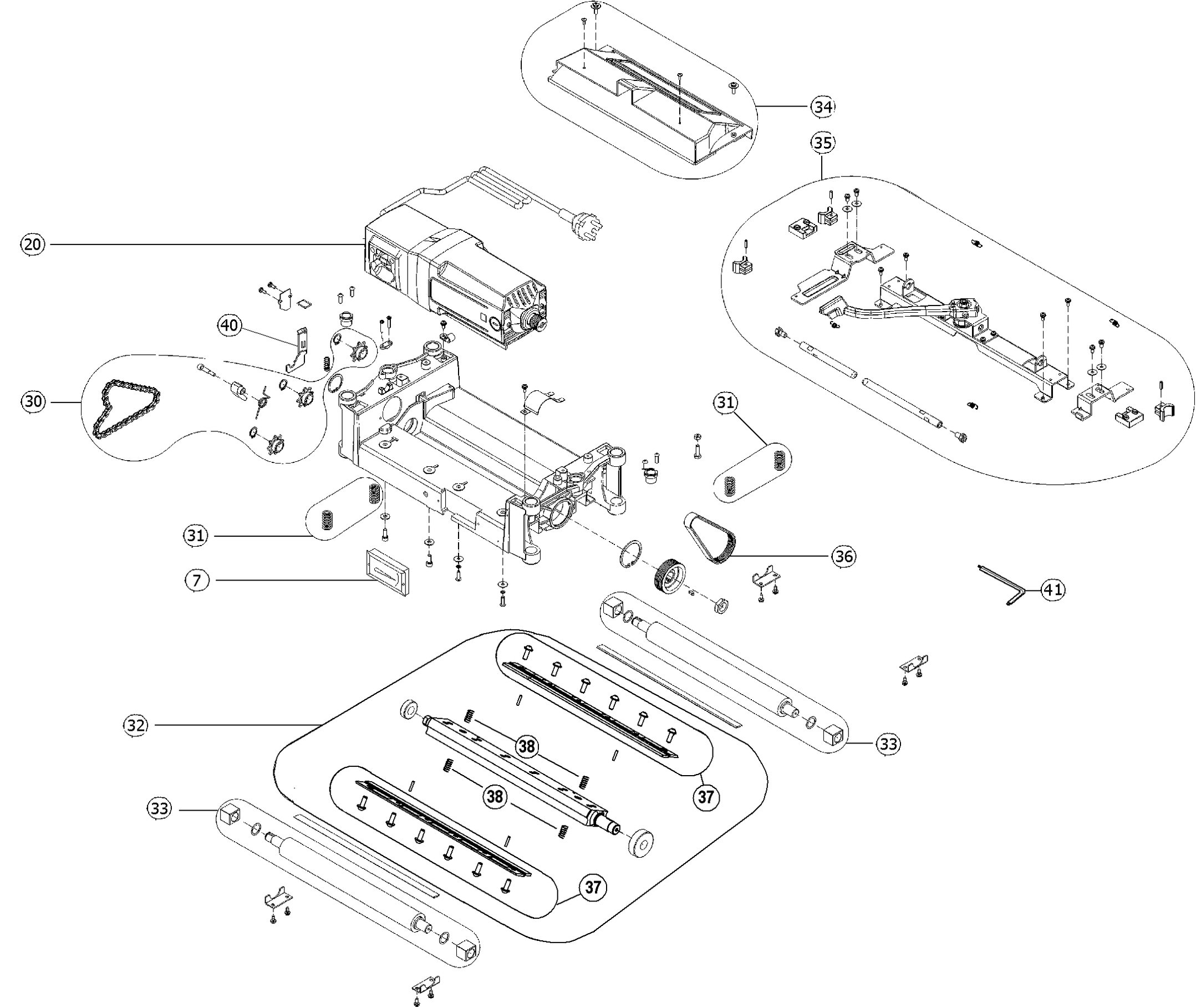 34
35
20
40
30
31
31
36
7
41
32
38
33
38
37
33
37