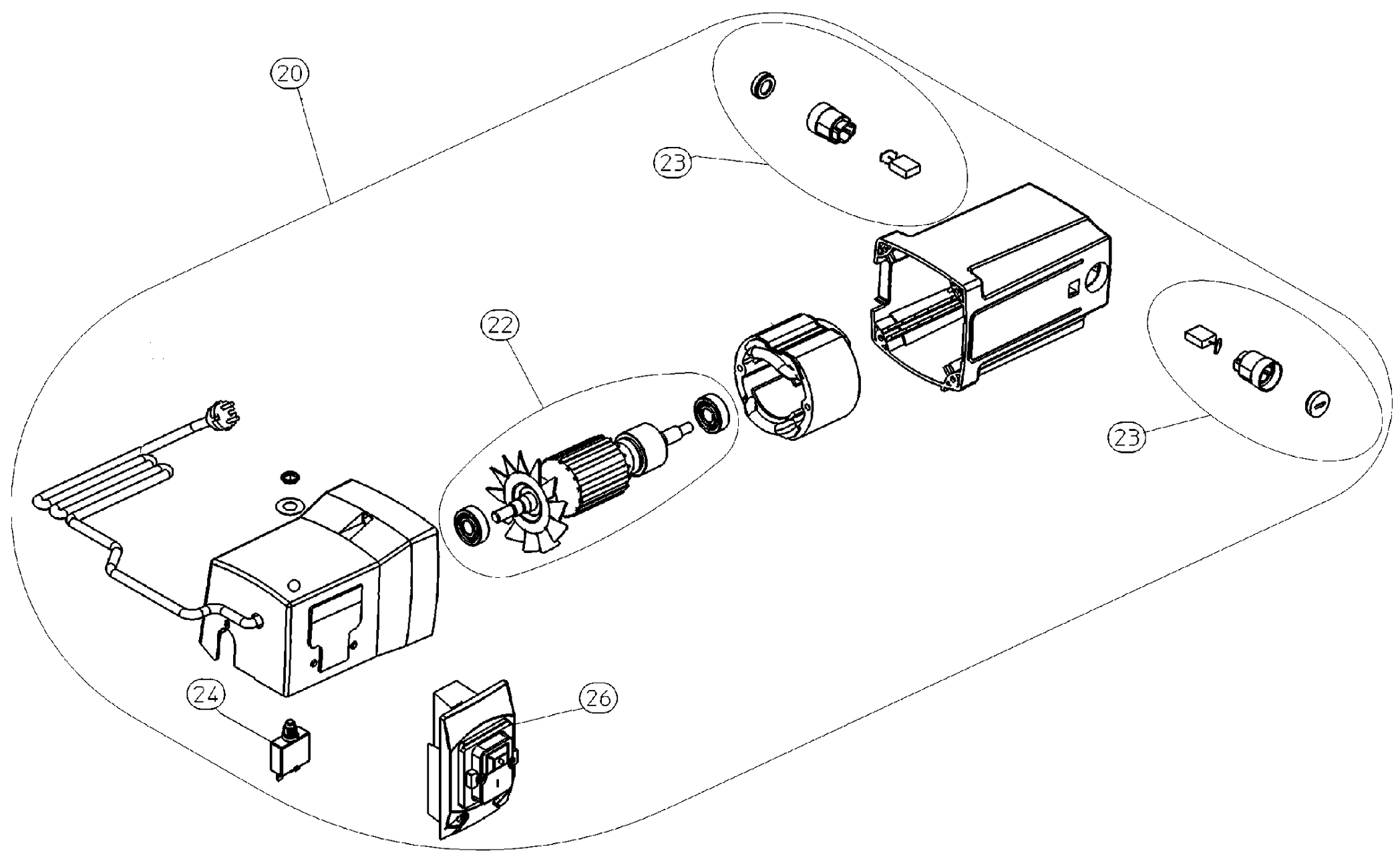 20
23
22
23
24
26
I