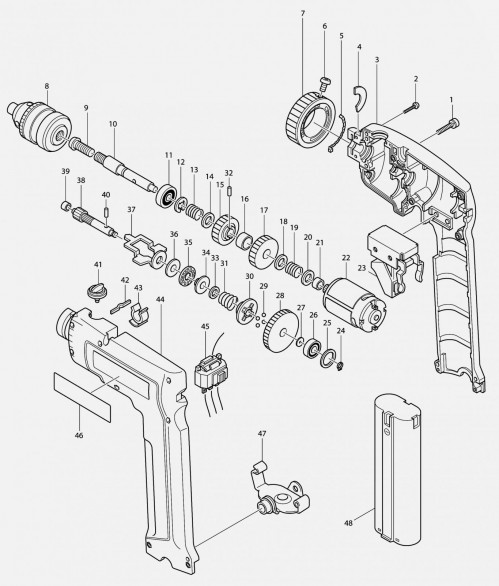 7
6
5
4
3
2
1
8
9
10
11
12
13
14
32
15
16
17
18
19
20
21
22
23
39
38
40
37
36
35
34
33
31
30
29
28
27
26
25
24
41
42
43
44
45
46
47
48