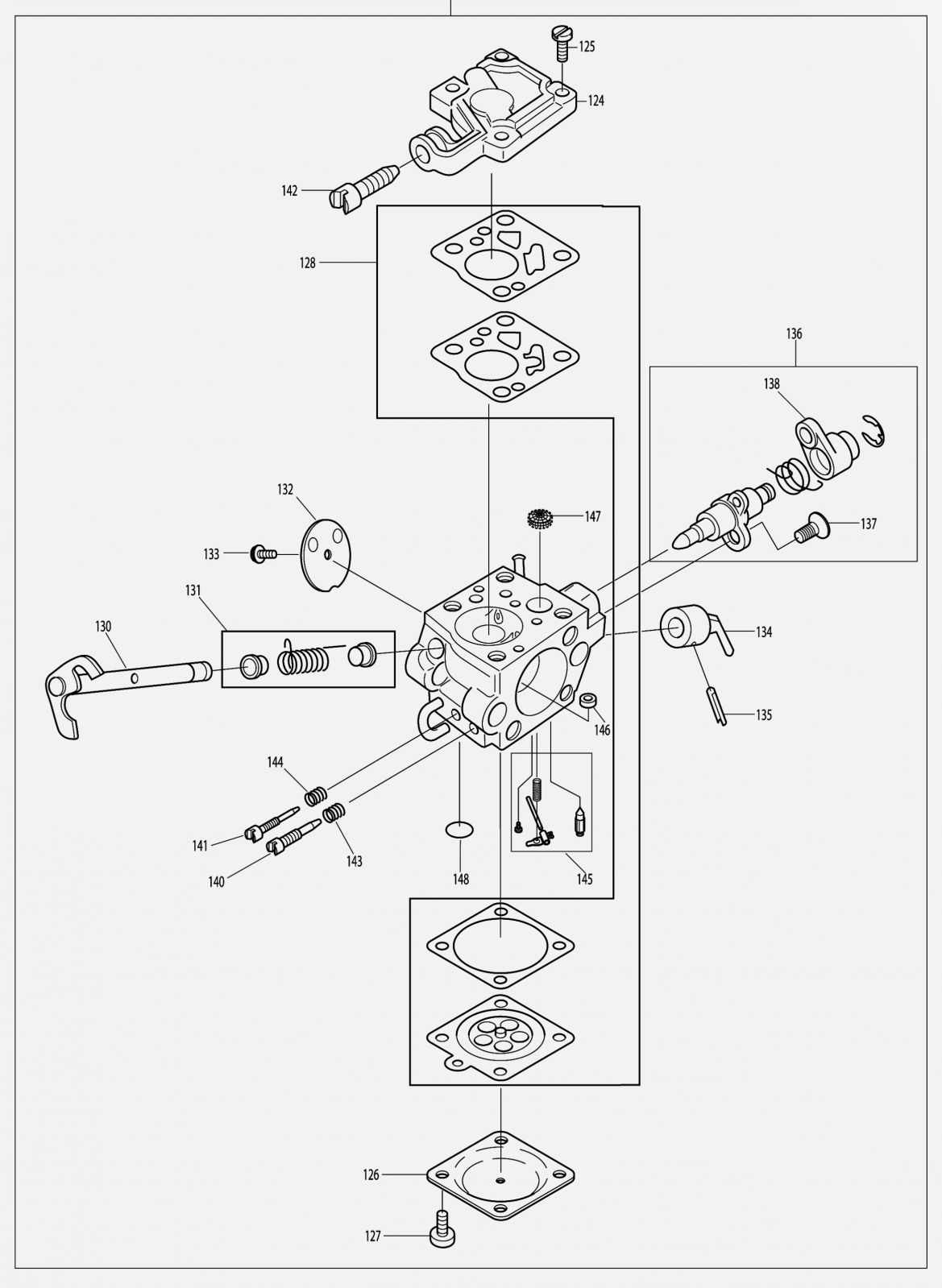 125
124
142
128
136
138
132
147
137
133
131
130
134
146
135
144
141
143
140
148
145
126
127