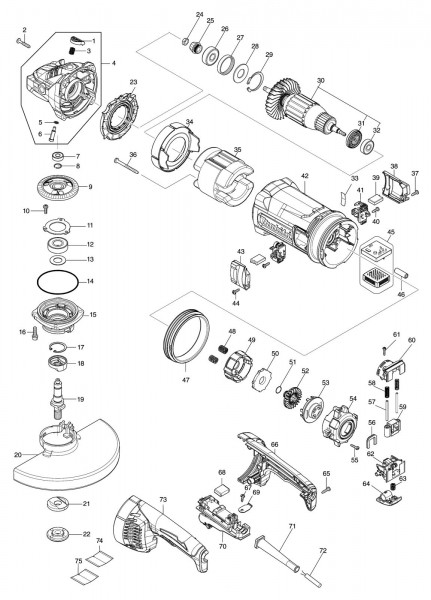 2
1
3
4
5
6
7
8
9
10
11
12
13
14
15
16
17
18
19
20
21
22
23
24
25
26
27
28
29
30
31
32
33
34
35
36
37
38
39
40
41
42
43
44
45
46
47
48
49
50
51
52
53
54
55
56
57
58
59
60
61
62
63
64
65
66
67
68
69
70
71
72
73
74
75