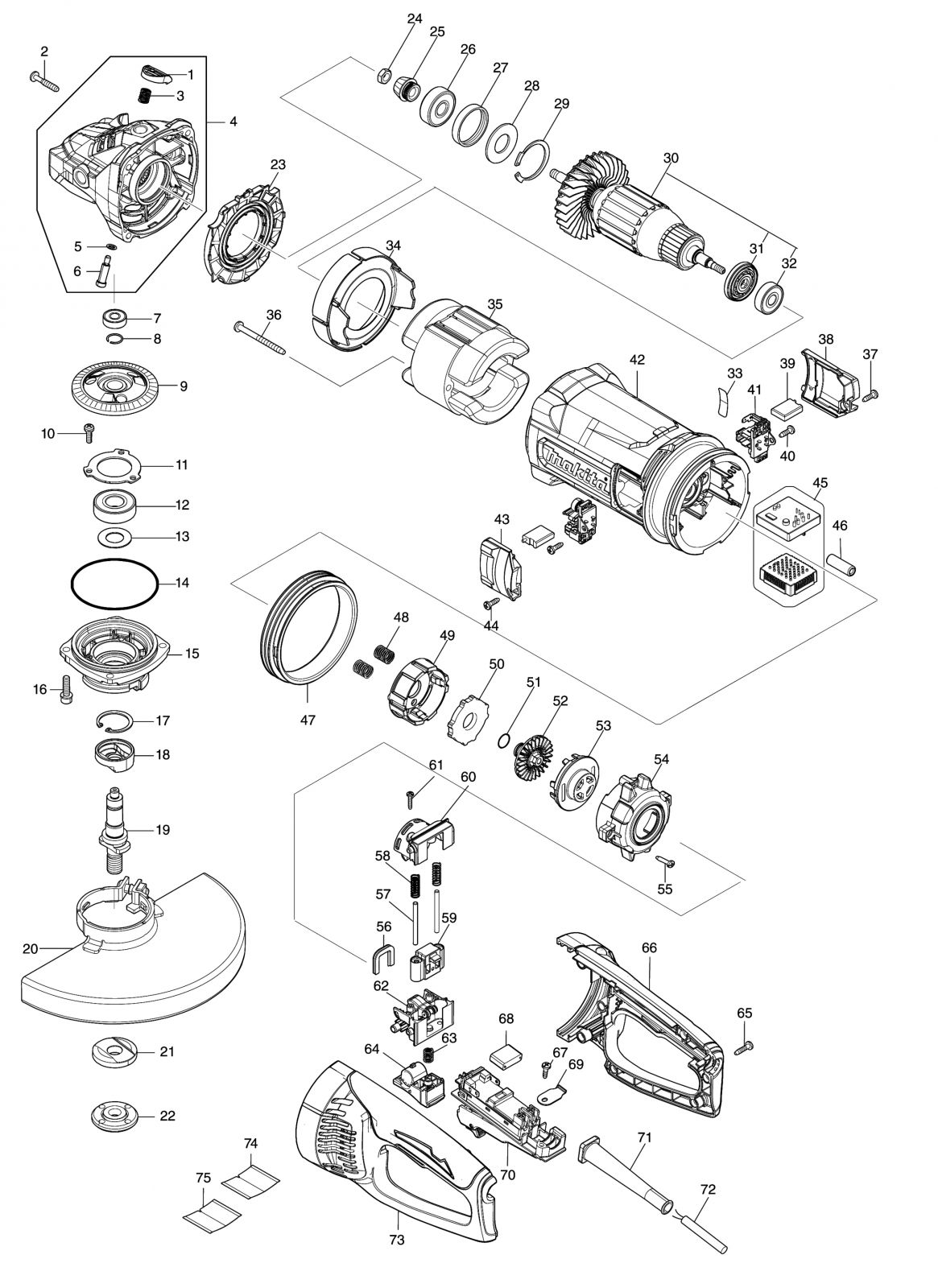 2
1
3
4
5
6
7
8
9
10
11
12
13
14
15
16
17
18
19
20
21
22
23
24
25
26
27
28
29
30
31
32
33
34
35
36
37
38
39
40
41
42
makita
43
44
45
46
47
48
49
50
51
52
53
54
55
56
57
58
59
60
61
62
63
64
65
66
67
68
69
70
71
72
73
74
75