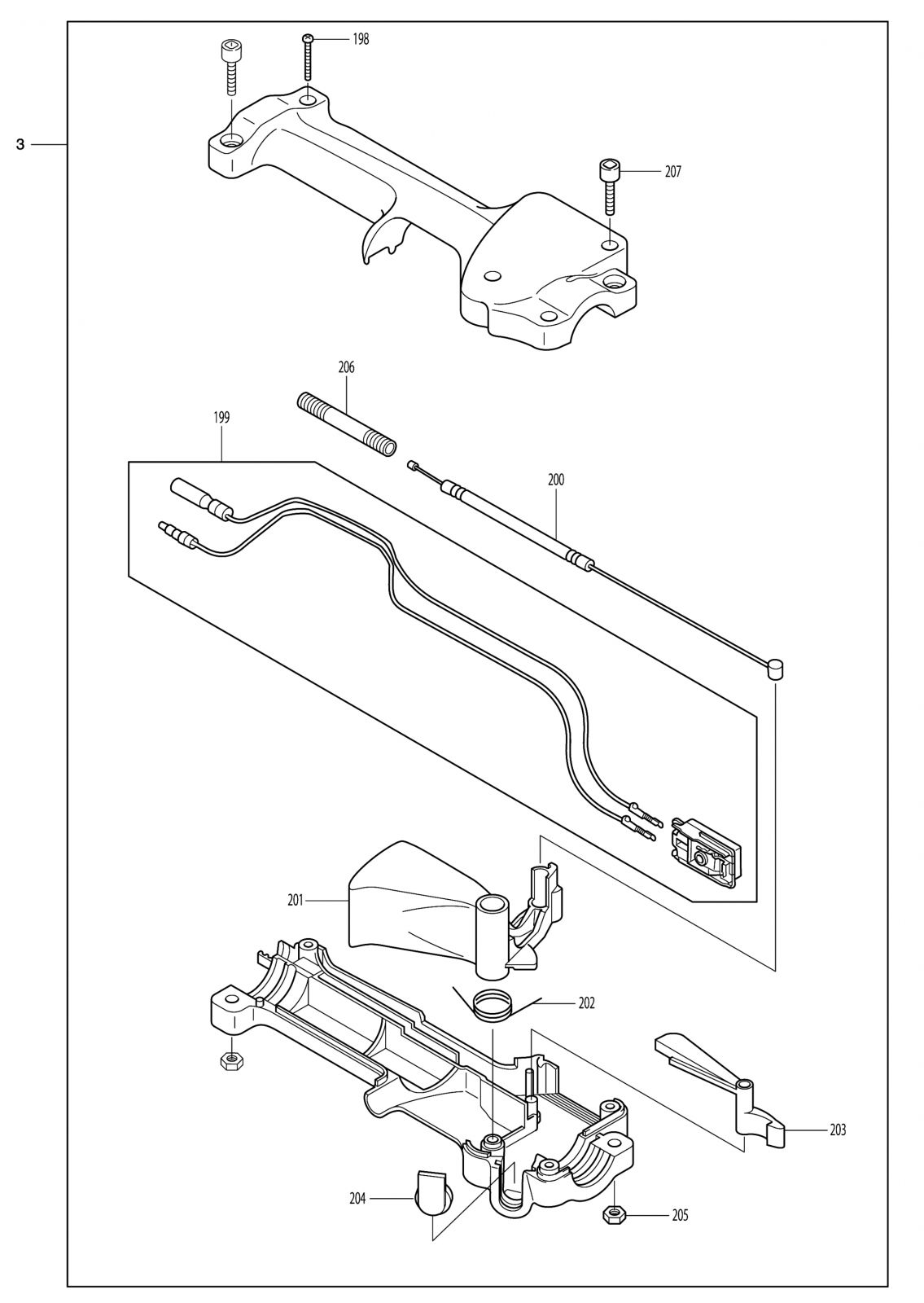 198
3
207
206
199
200
201
202
203
204
205