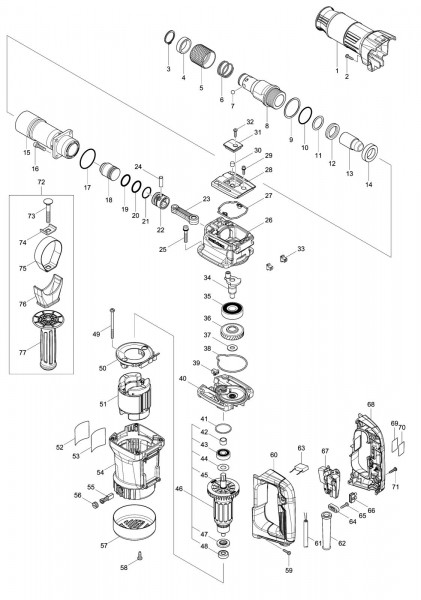 1
2
3
4
5
6
7
8
9
10
11
12
13
14
15
16
17
18
19
20
21
22
23
24
25
26
27
28
29
30
31
32
33
34
35
36
37
38
39
40
41
42
43
44
45
46
47
48
49
50
51
52
53
54
55
56
57
58
59
60
61
62
63
64
65
66
67
68
69
70
71
72
73
74
75
76
77