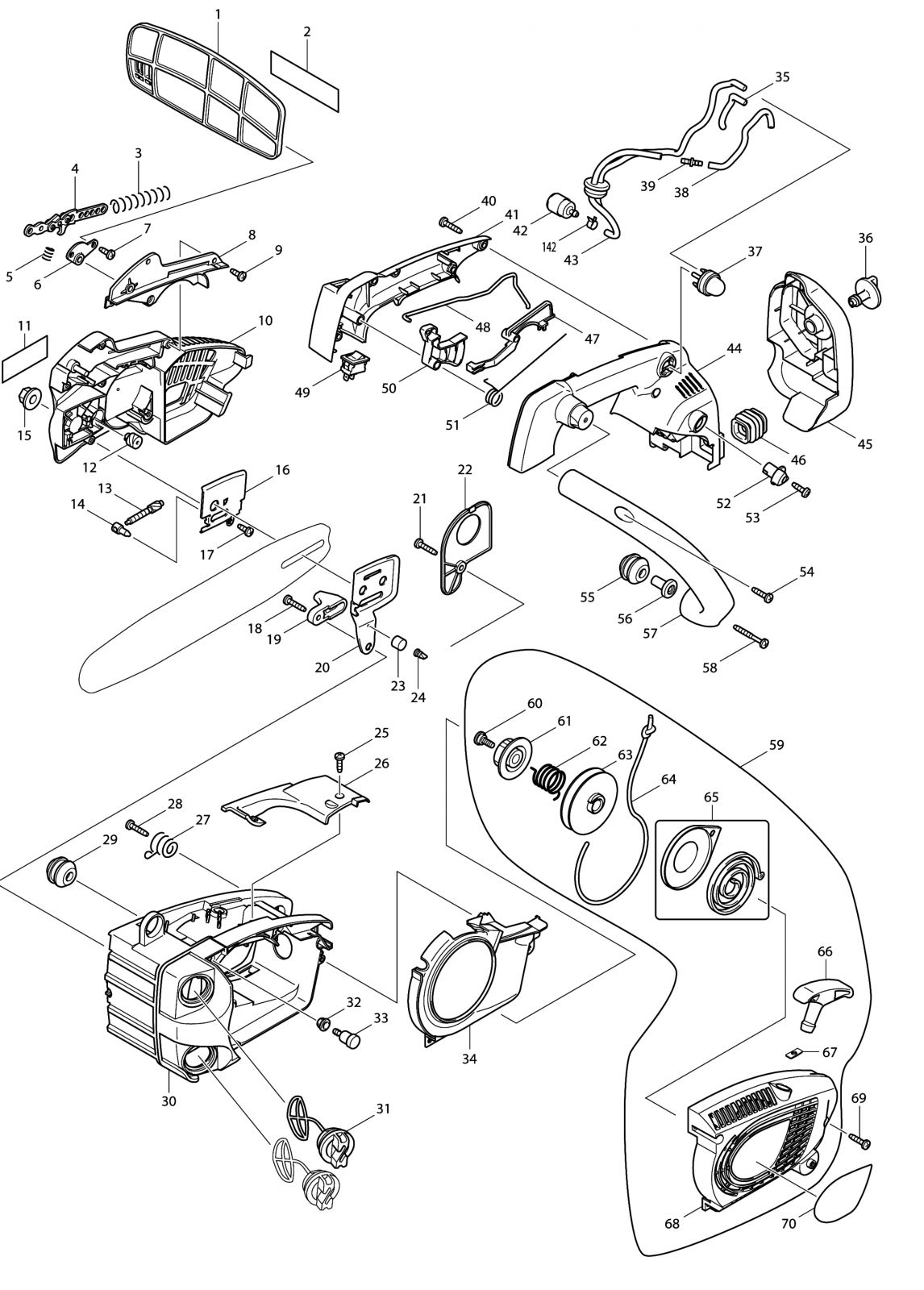 1
2
3
4
5
6
7
8
9
10
11
12
13
14
15
16
17
18
19
20
21
22
23
24
25
26
27
28
29
30
31
32
33
34
35
36
37
38
39
40
41
42
142
43
44
45
46
47
48
49
50
51
52
53
54
55
56
57
58
59
60
61
62
63
64
65
66
67
68
69
70