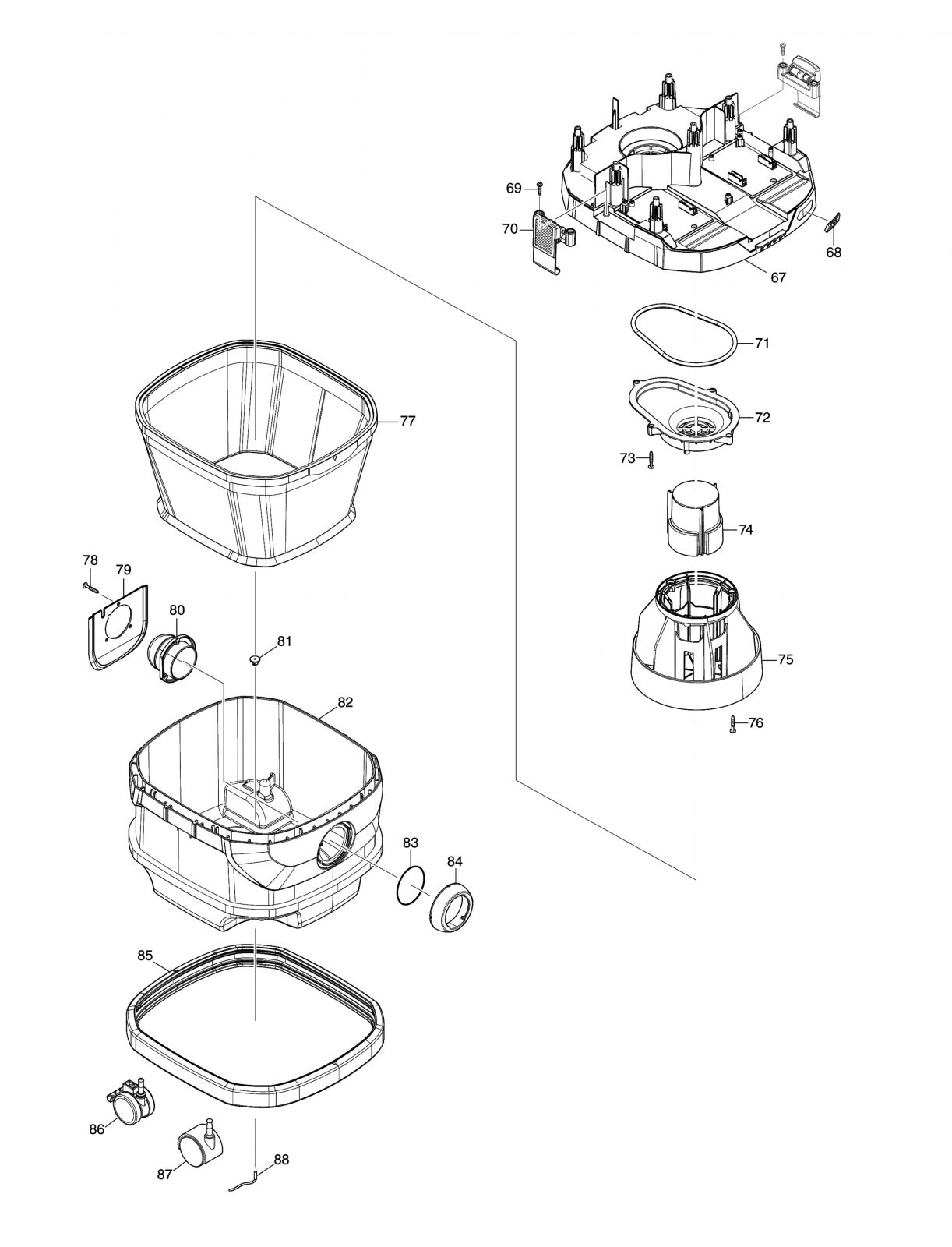 69
70
68
67
71
72
73
74
75
76
77
78
79
80
81
82
83
84
85
86
87
88