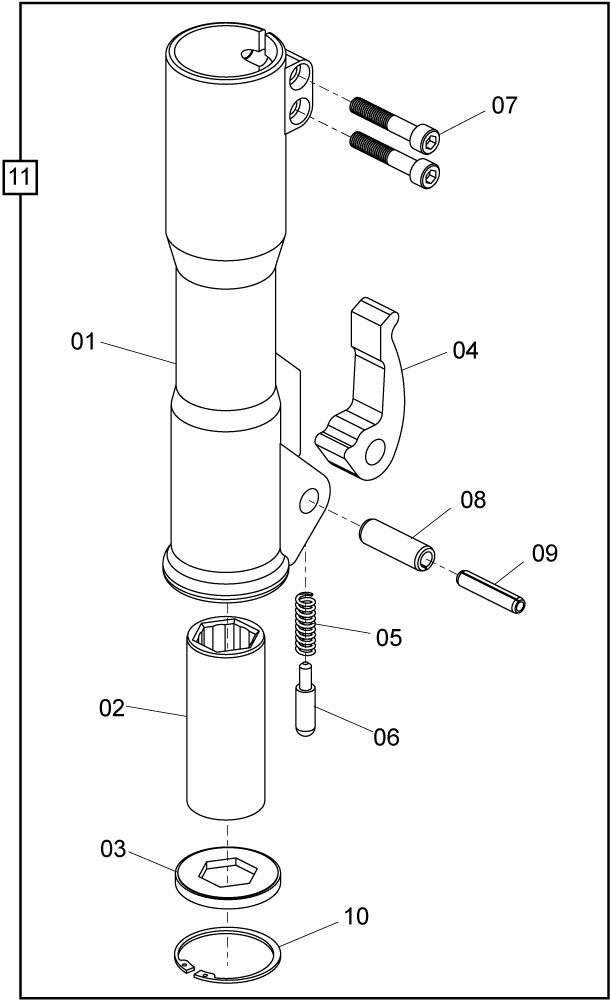 11

07

01

04

08

09

05

02

06

03

10