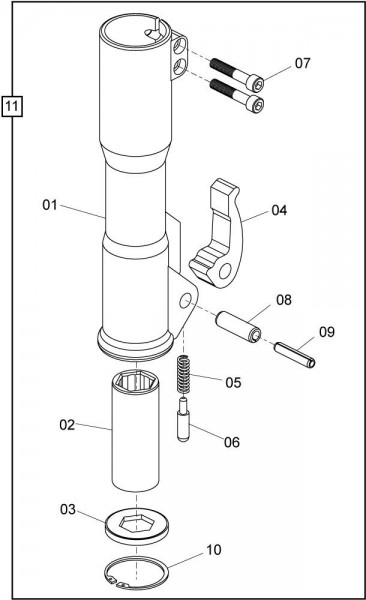 11

07

01

04

08

09

05

02

06

03

10