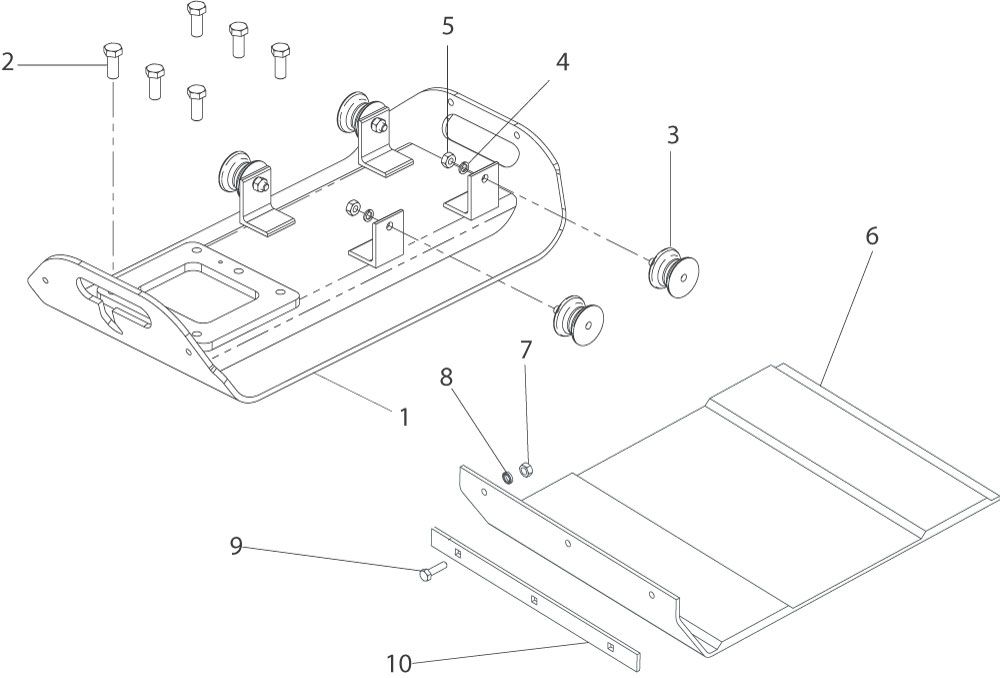 2
5
4
3
6
1
8
7
9
10