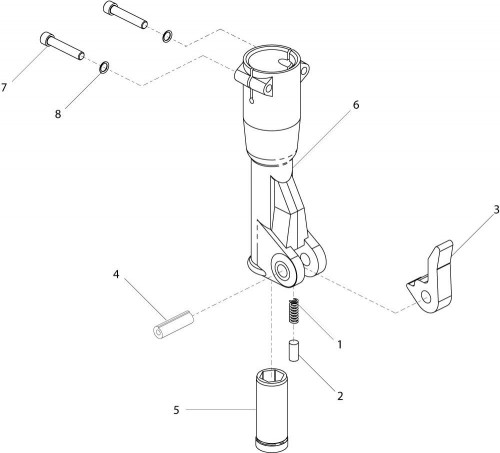 7
8
6
3
4
1
2
5