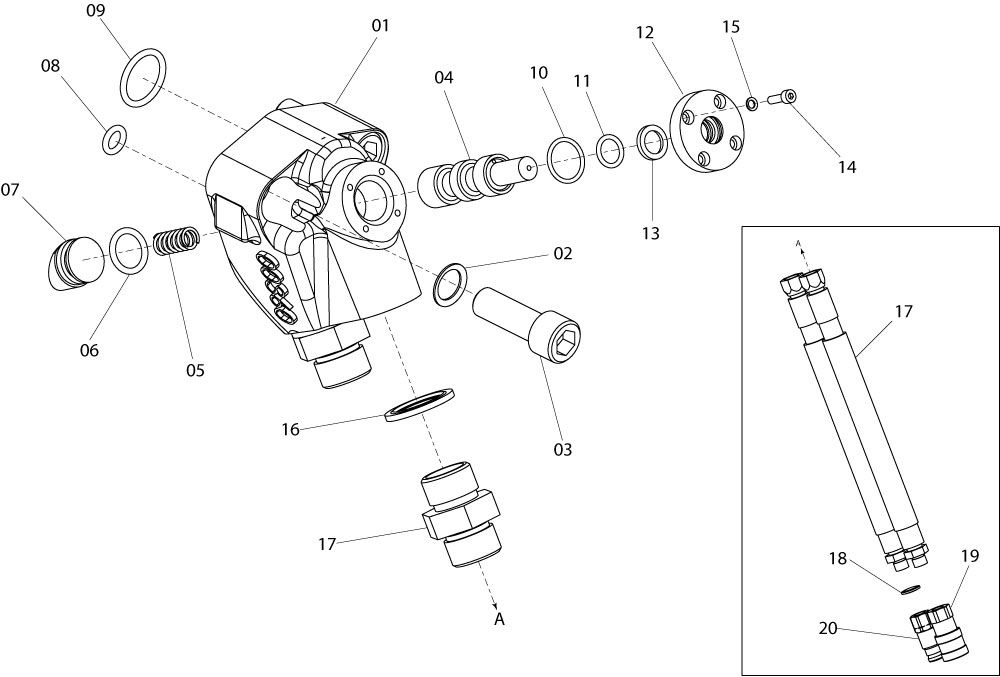 09
01
08
04
10
11
12
15
14
13
07
02
06
05
03
16
17
A
A
17
18
19
20