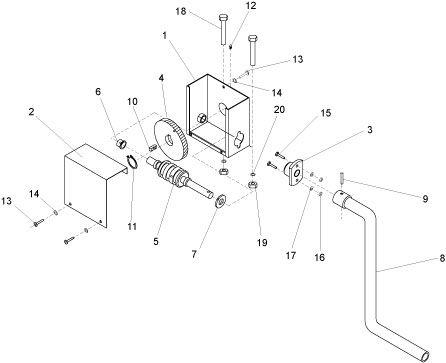 18
12
1
13
4
14
6
10
20
2
15
3
9
13
14
11
5
7
19
17
16
8