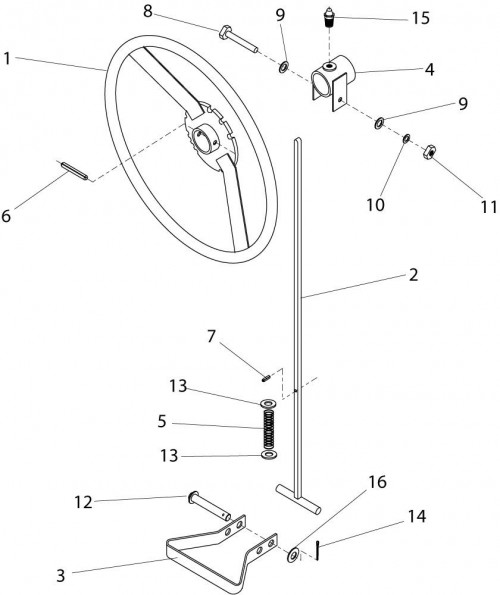 8
9
15
1
4
9
6
10
11
2
7
13
5
13
16
12
14
3