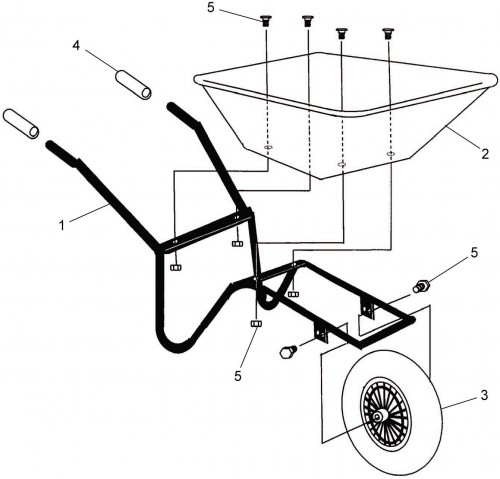 5
4
2
1
5
5
3