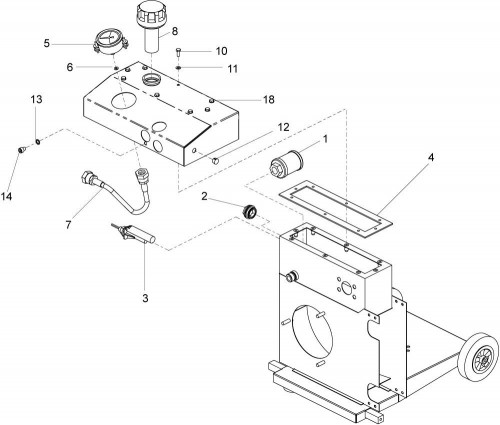 8
5
10
6
11
13
18
12
1
4
14
2
7
3