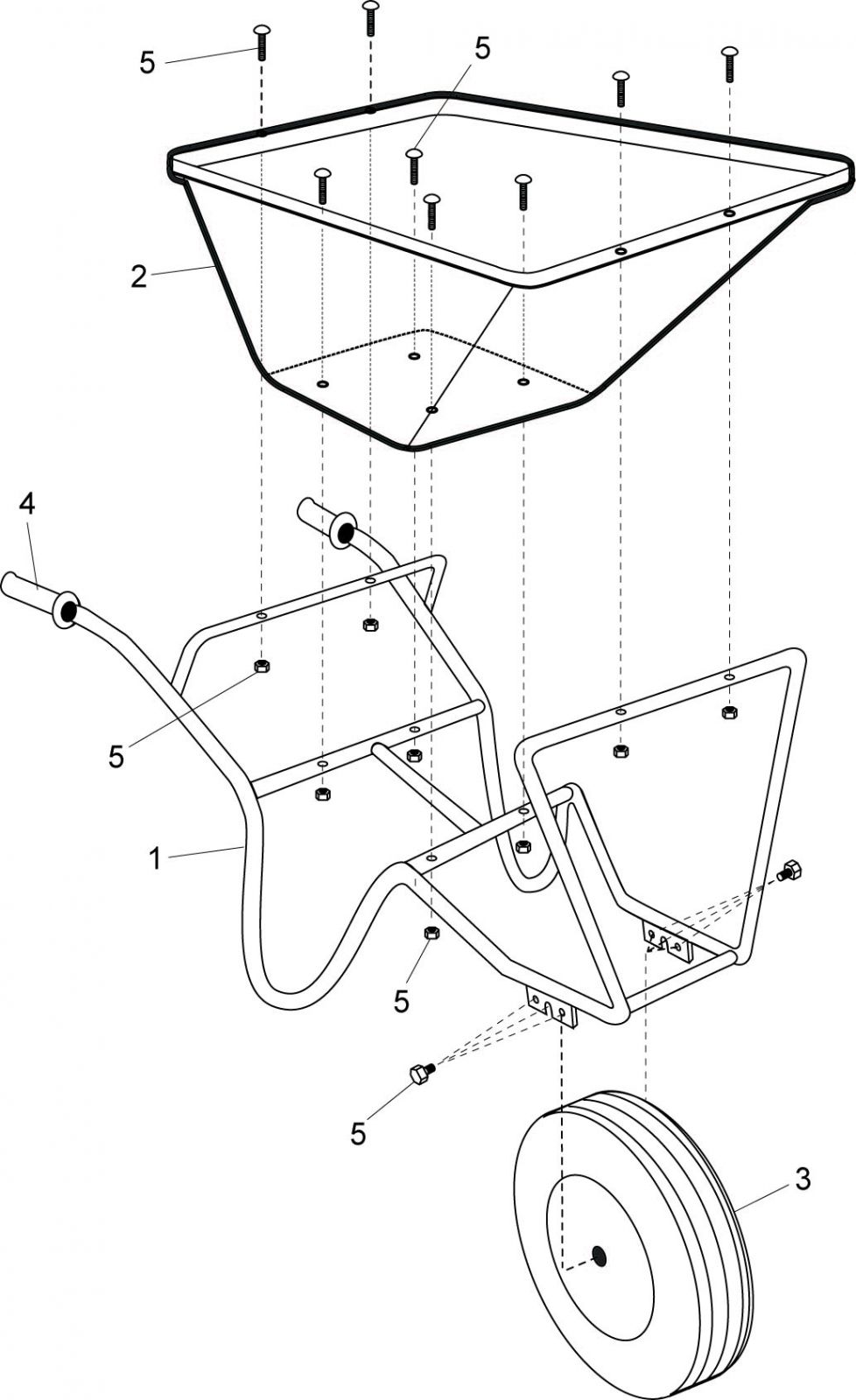 5
5
2
4
5
1
5
5
3