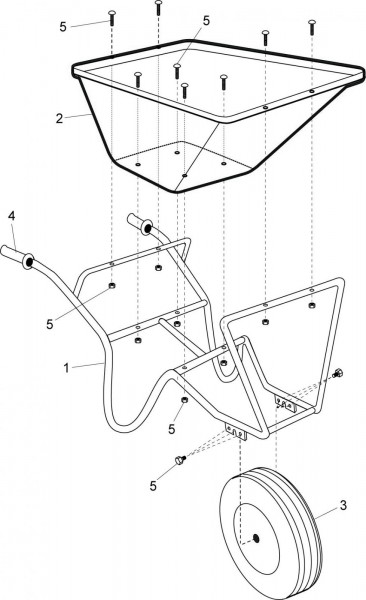 5
5
2
4
5
1
5
5
3