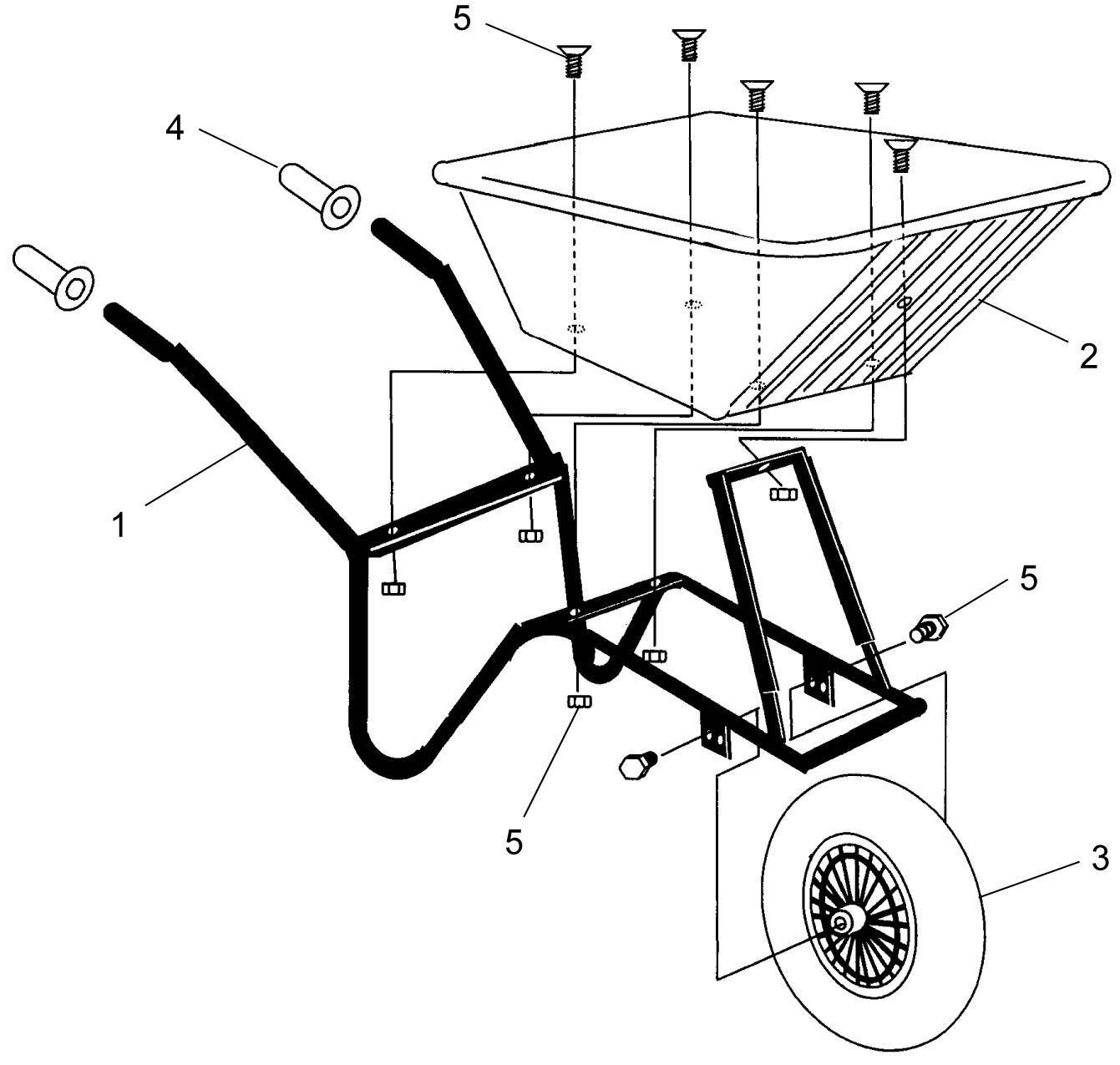 5
4
2
1
5
5
3