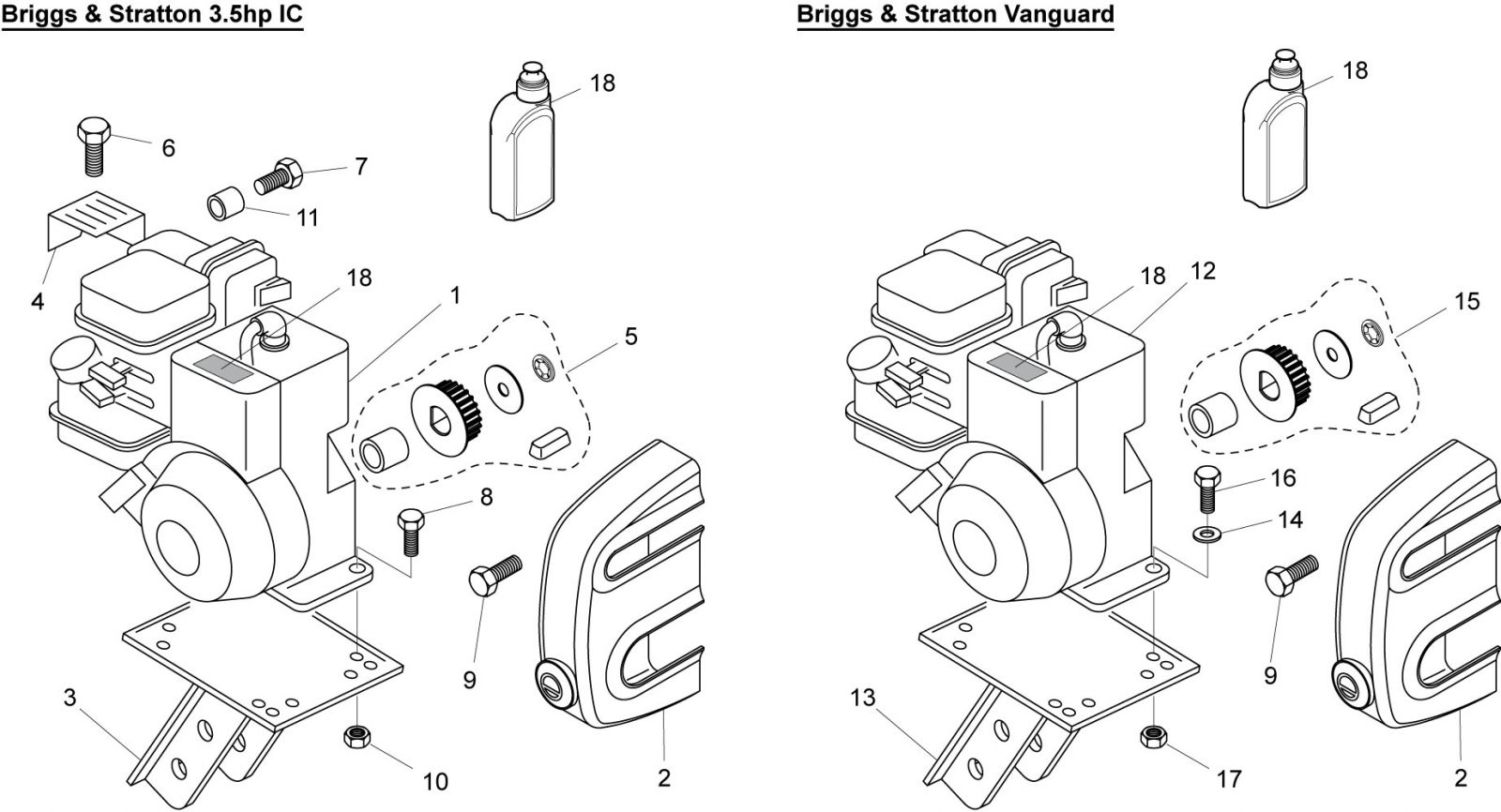 Briggs & Stratton 3.5hp IC

18
6
7
11
4
18
1
5
8
9
3
10
2

Briggs & Stratton Vanguard

18
18
12
15
16
14
9
13
17
2