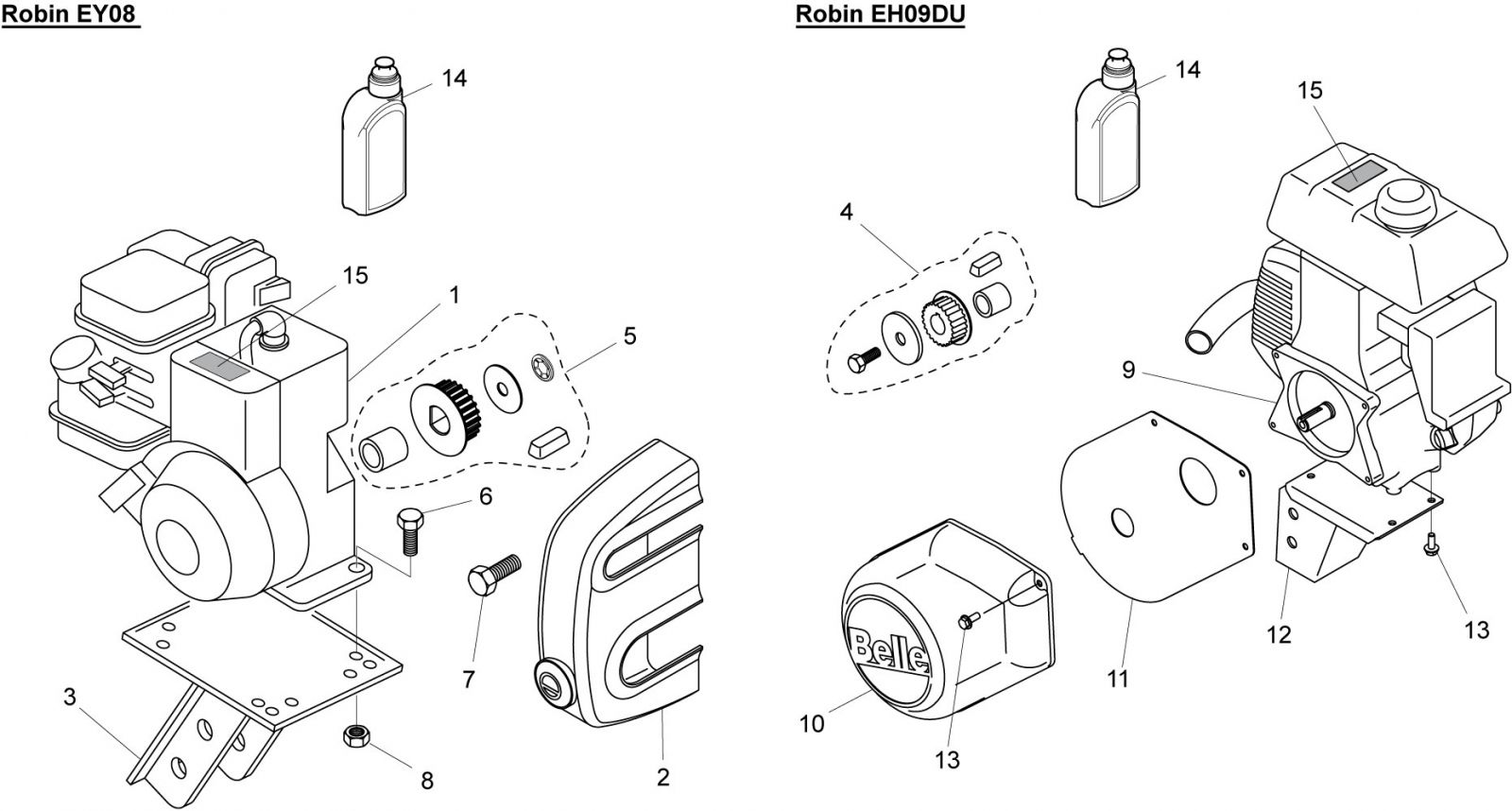 Robin EY08

14

15

1

5

6

7

3

8

2

Robin EH09DU

14

15

4

9

Belle

10

13

11

12

13