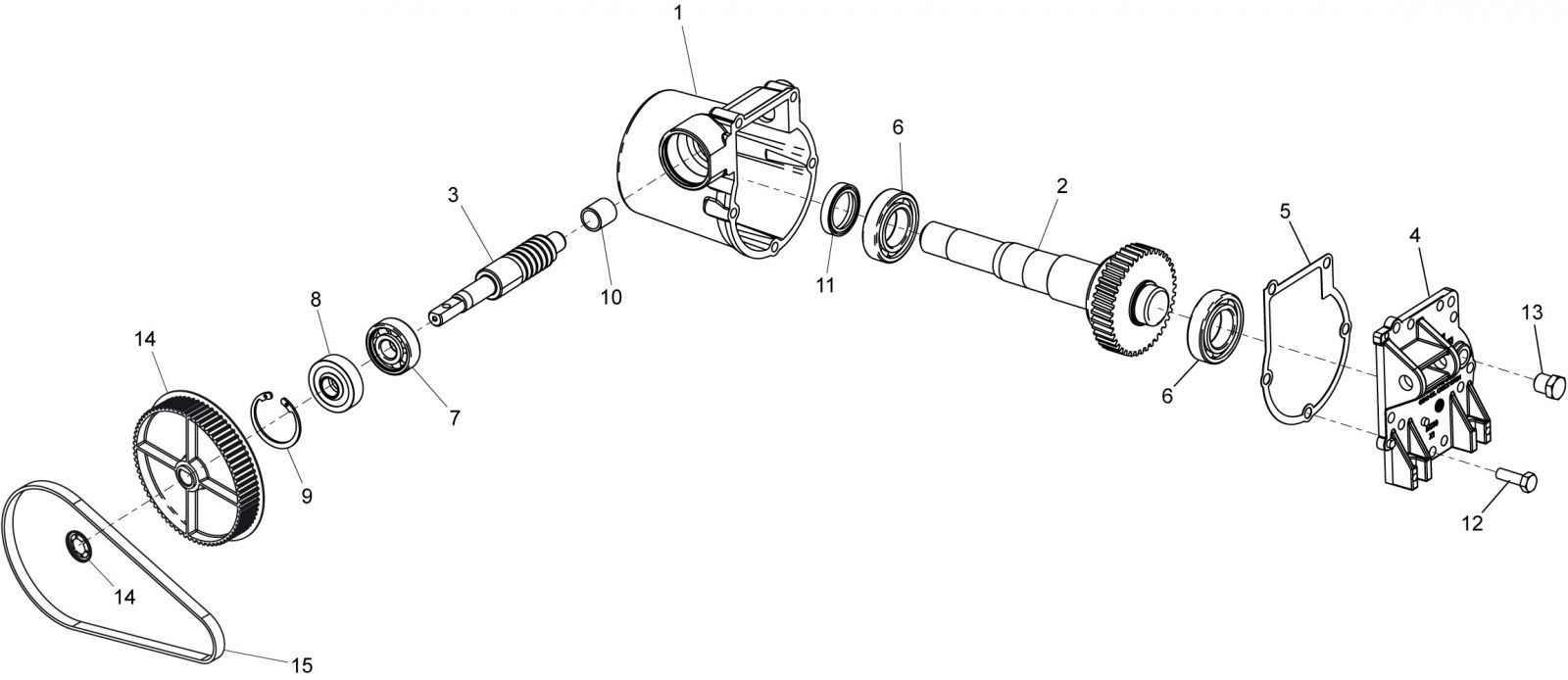 1
6
3
2
5
4
10
11
8
13
14
7
6
9
12
14
15