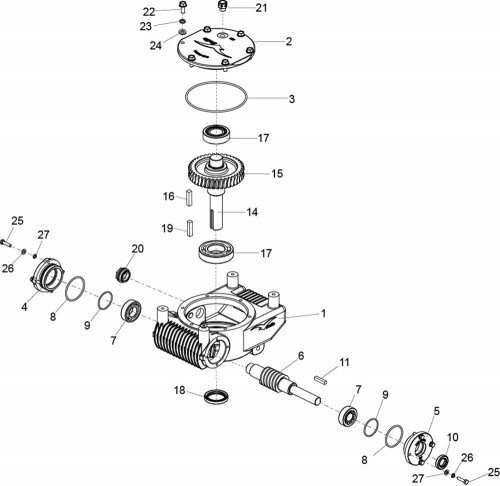 22
21
23
24
2
3
17
15
16
14
19
17
25
27
26
20
4
8
9
7
1
6
11
18
7
9
5
10
8
26
27
25