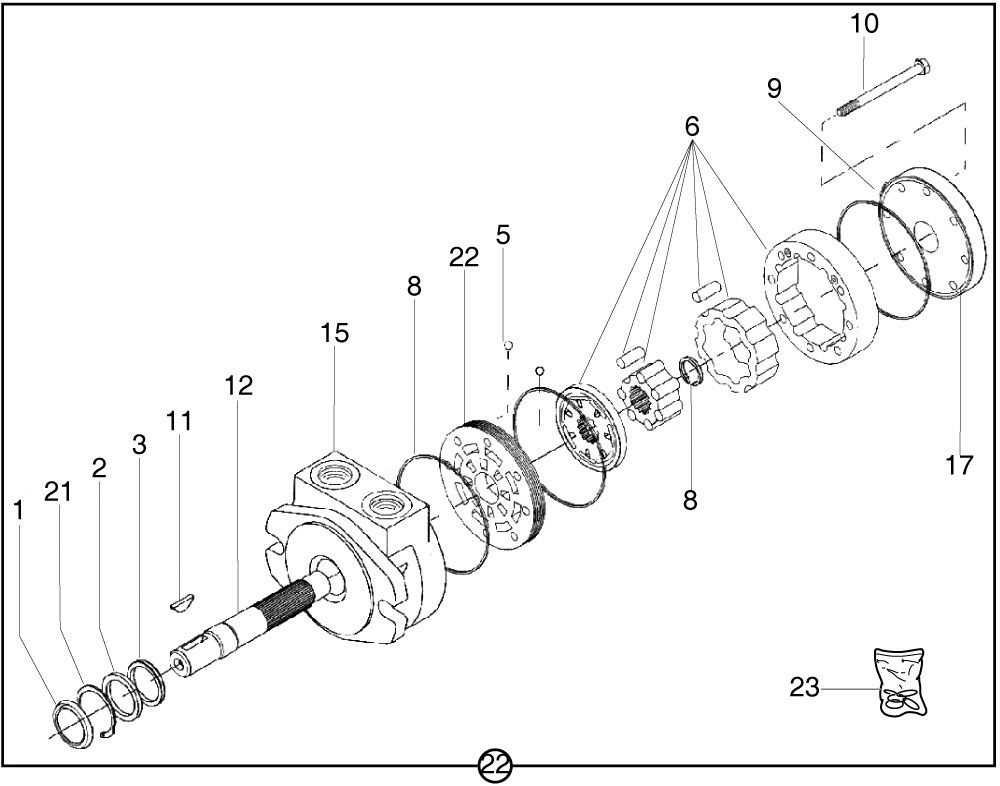 10
9
6
5
22
8
15
12
11
3
2
21
1
8
17
23
22