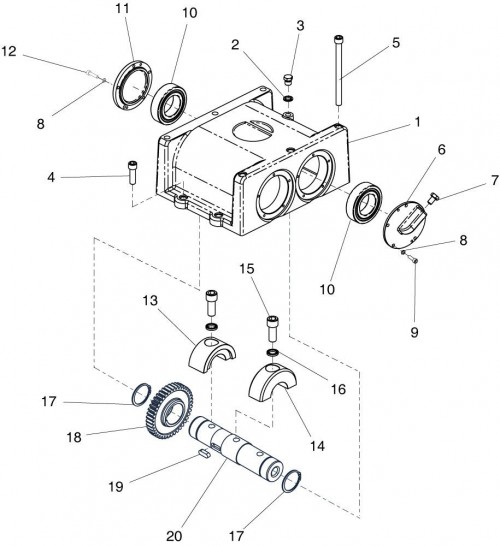 11
10
12
3
2
5
8
1
6
4
7
8
10
9
15
13
16
17
14
18
19
20
17