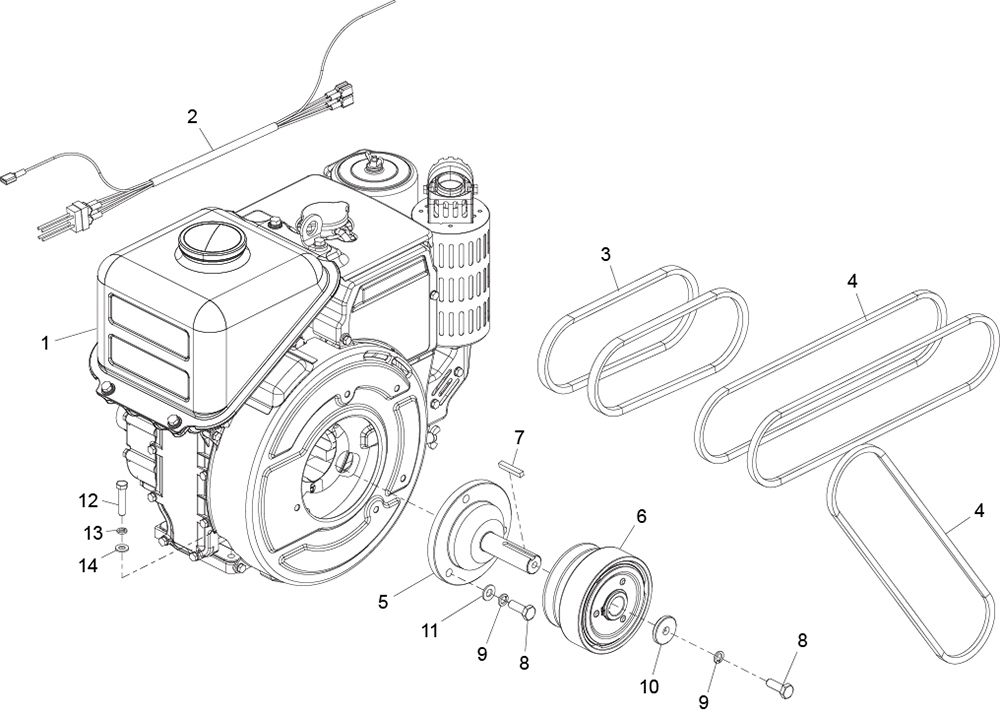 2
3
4
1
7
6
4
12
13
14
5
11
9
8
10
9
8