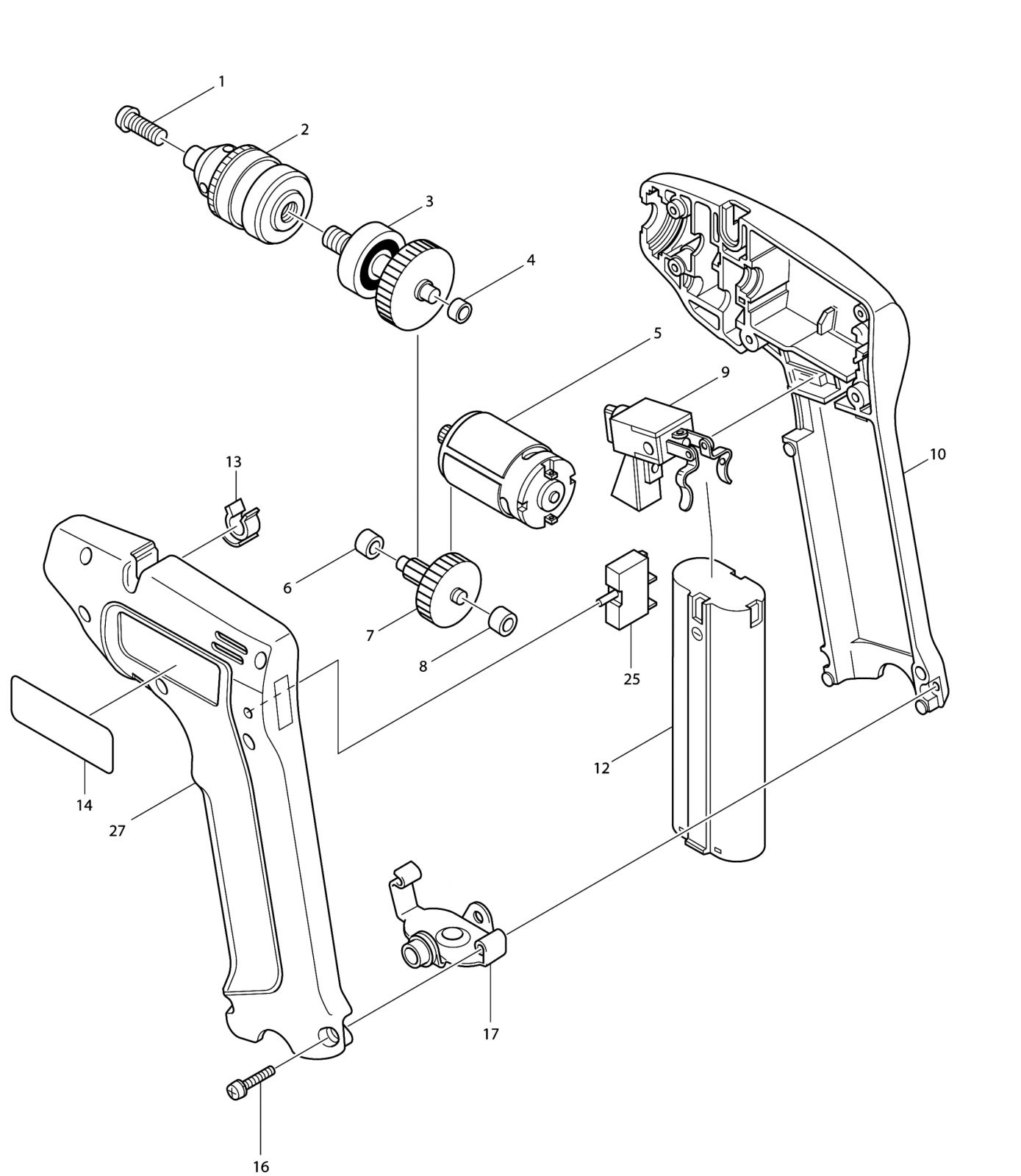 1
2
3
4
5
9
10
13
6
7
8
25
12
14
27
17
16