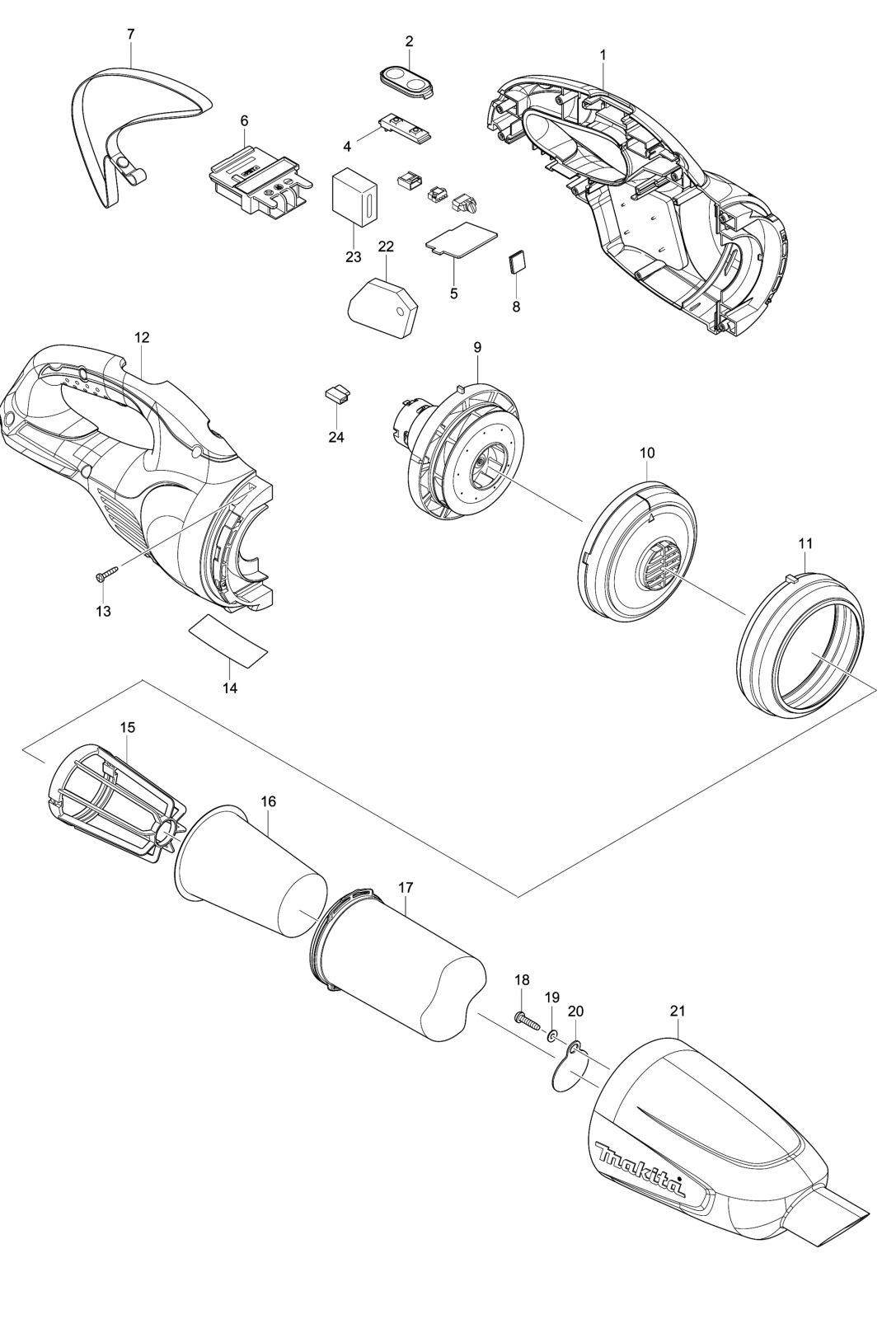 7
2
1
6
4
23
22
5
8
12
9
24
10
11
13
14
15
16
17
18
19
20
21
makita