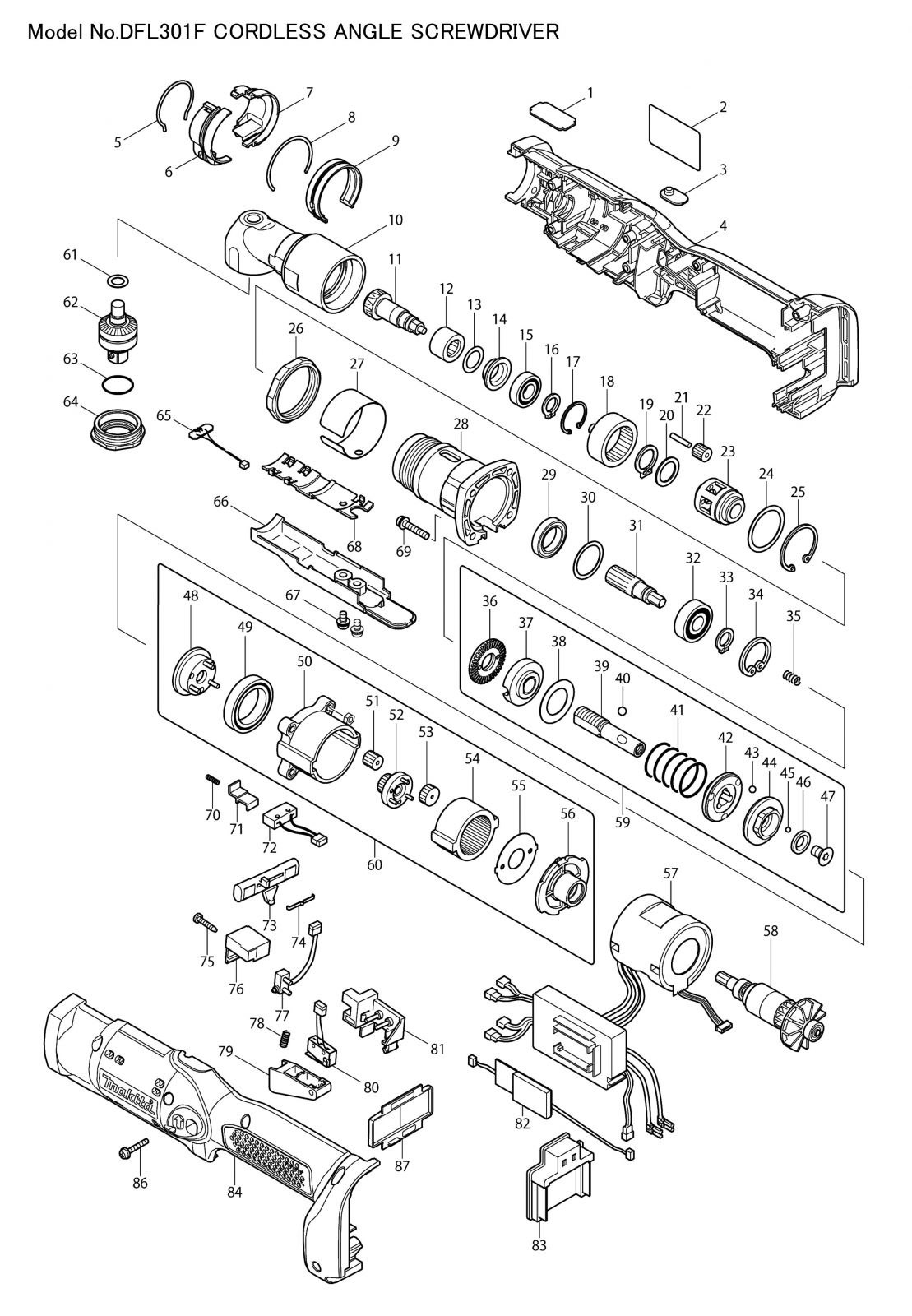 Model No.DFL301F CORDLESS ANGLE SCREWDRIVER

1
2
3
4
5
6
7
8
9
10
11
12
13
14
15
16
17
18
19
20
21
22
23
24
25
26
27
28
29
30
31
32
33
34
35
36
37
38
39
40
41
42
43
44
45
46
47
48
49
50
51
52
53
54
55
56
57
58
59
60
61
62
63
64
65
66
67
68
69
70
71
72
73
74
75
76
77
78
79
80
81
82
83
84
86
87

makita