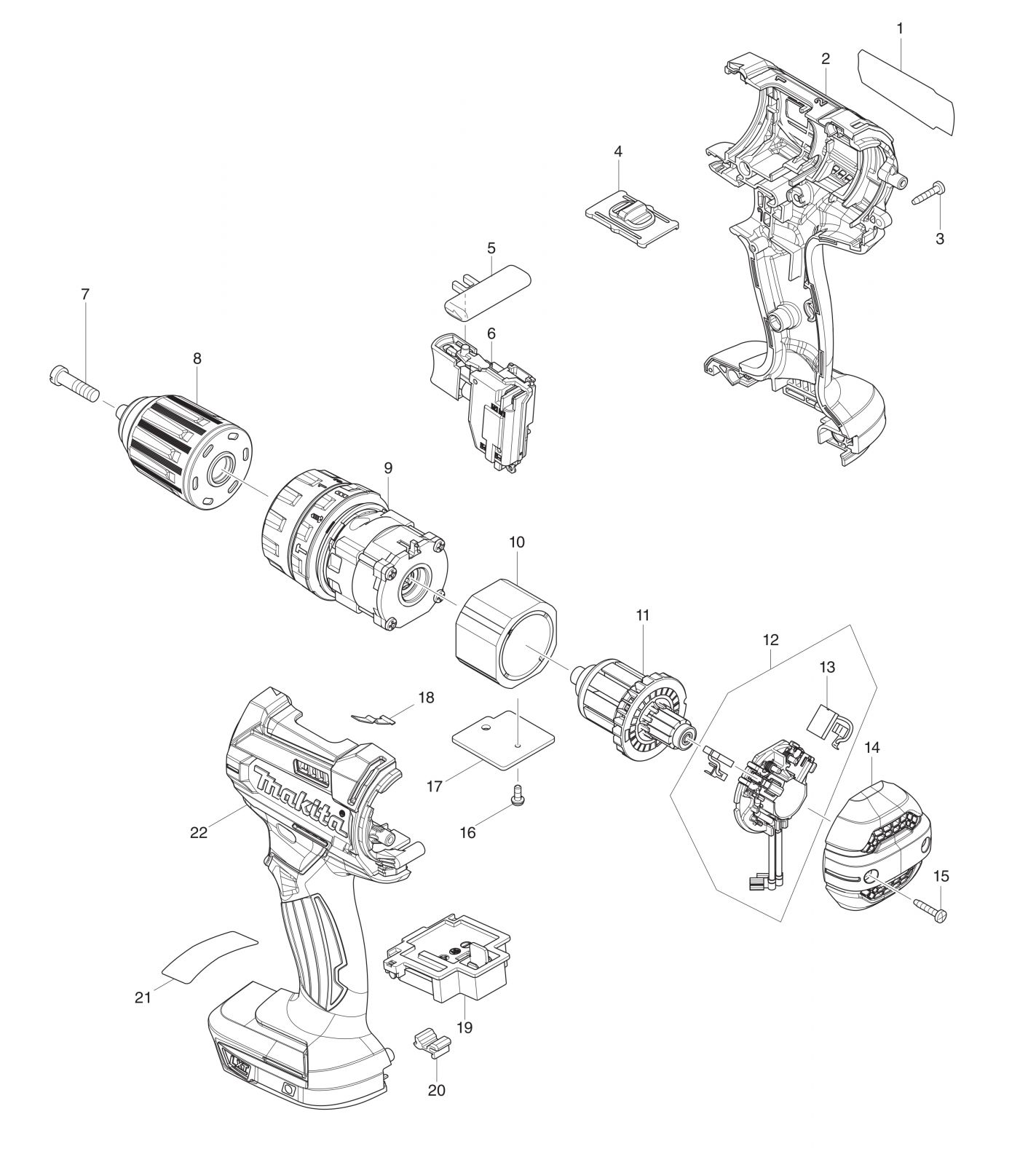 1
2
3
4
5
6
7
8
9
10
11
12
13
14
15
16
17
18
19
20
21
22
makita
LXT