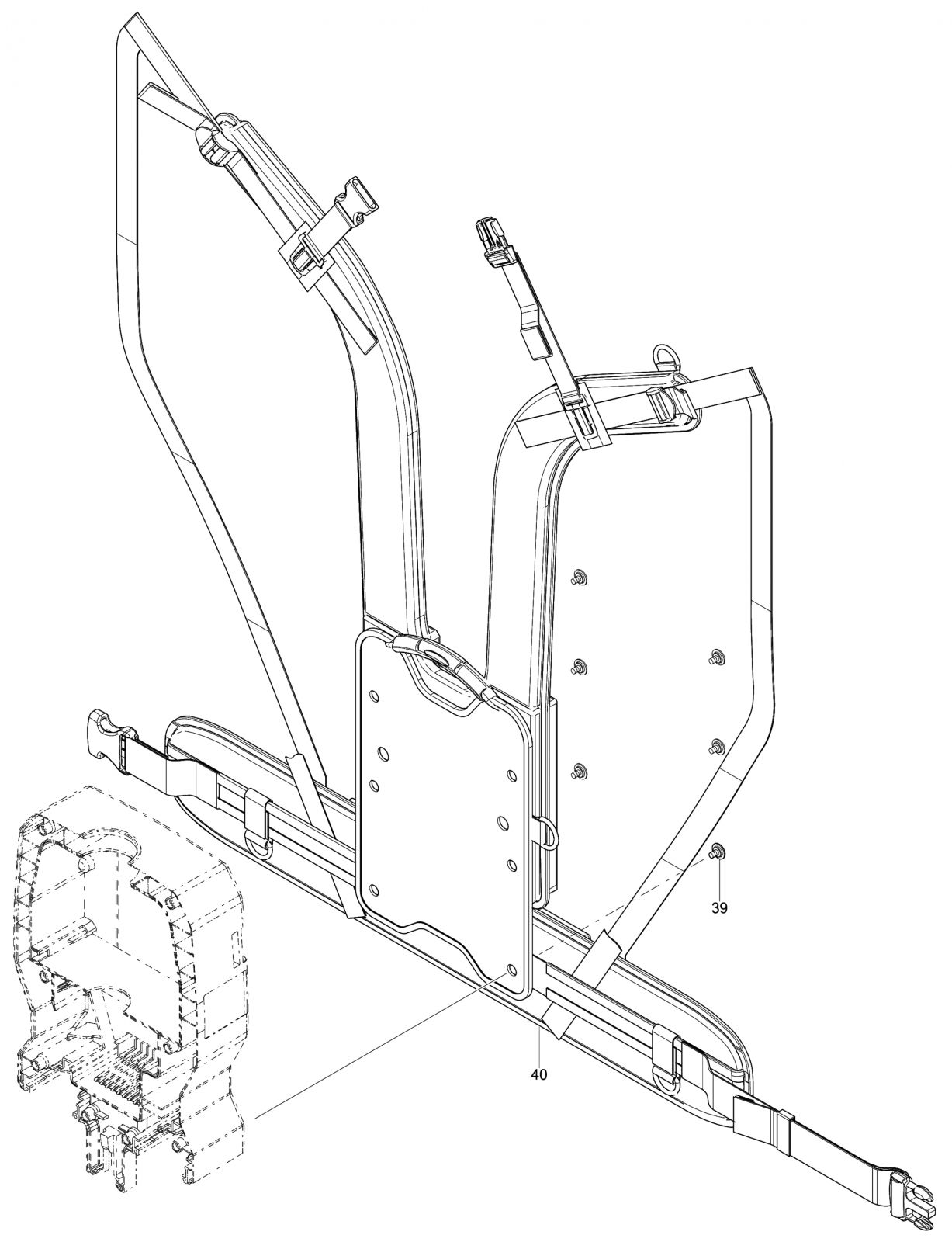 39

40