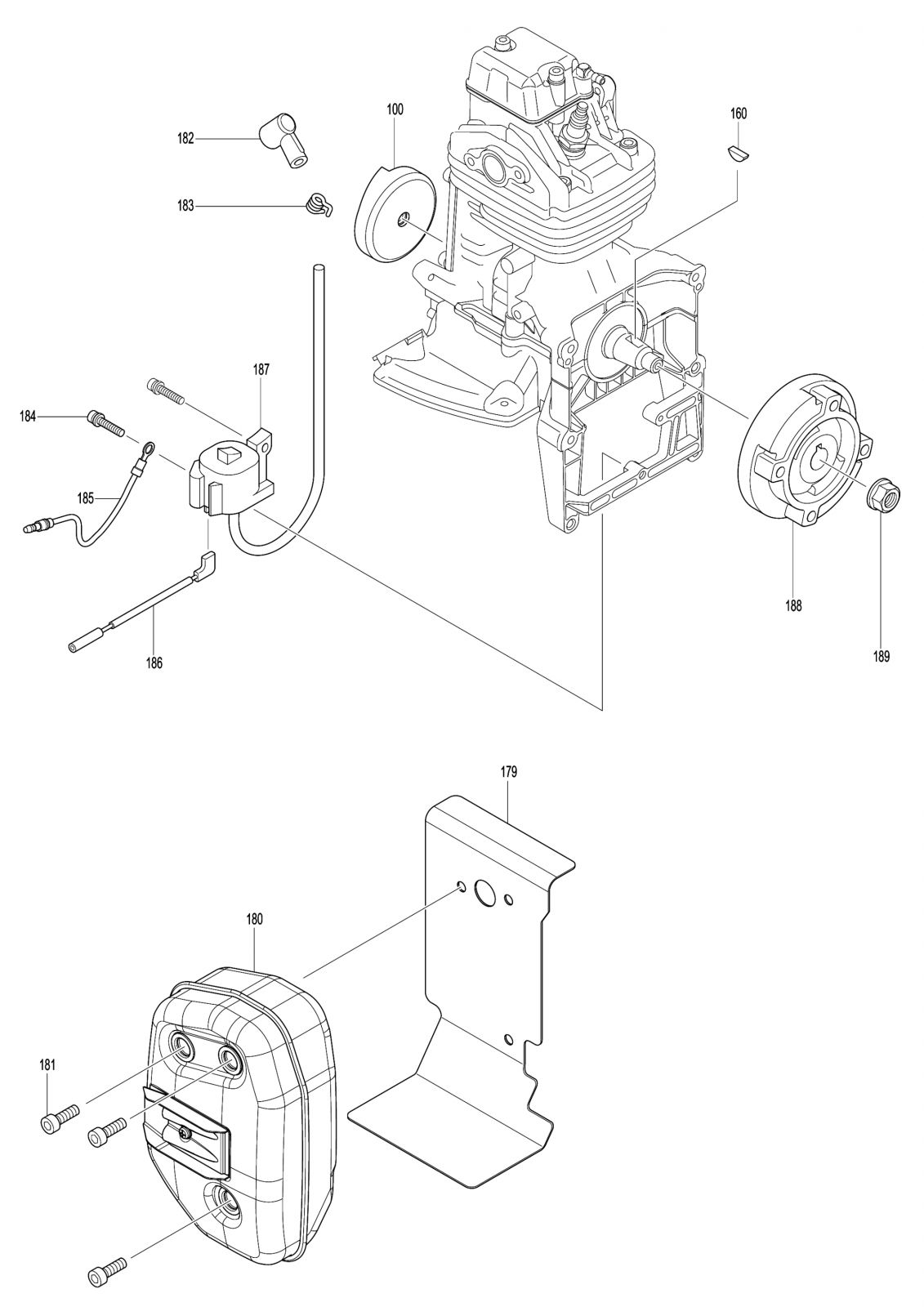 100
160
182
183
187
184
185
186
188
189
179
180
181