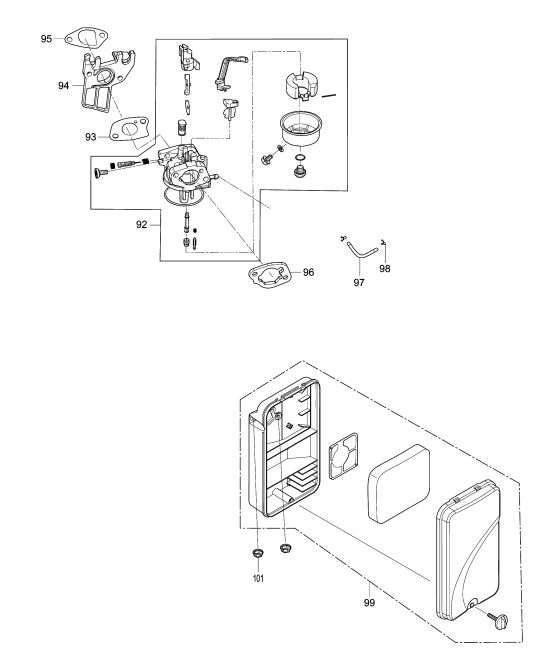 95
94
93
92
96
97
98
101
99