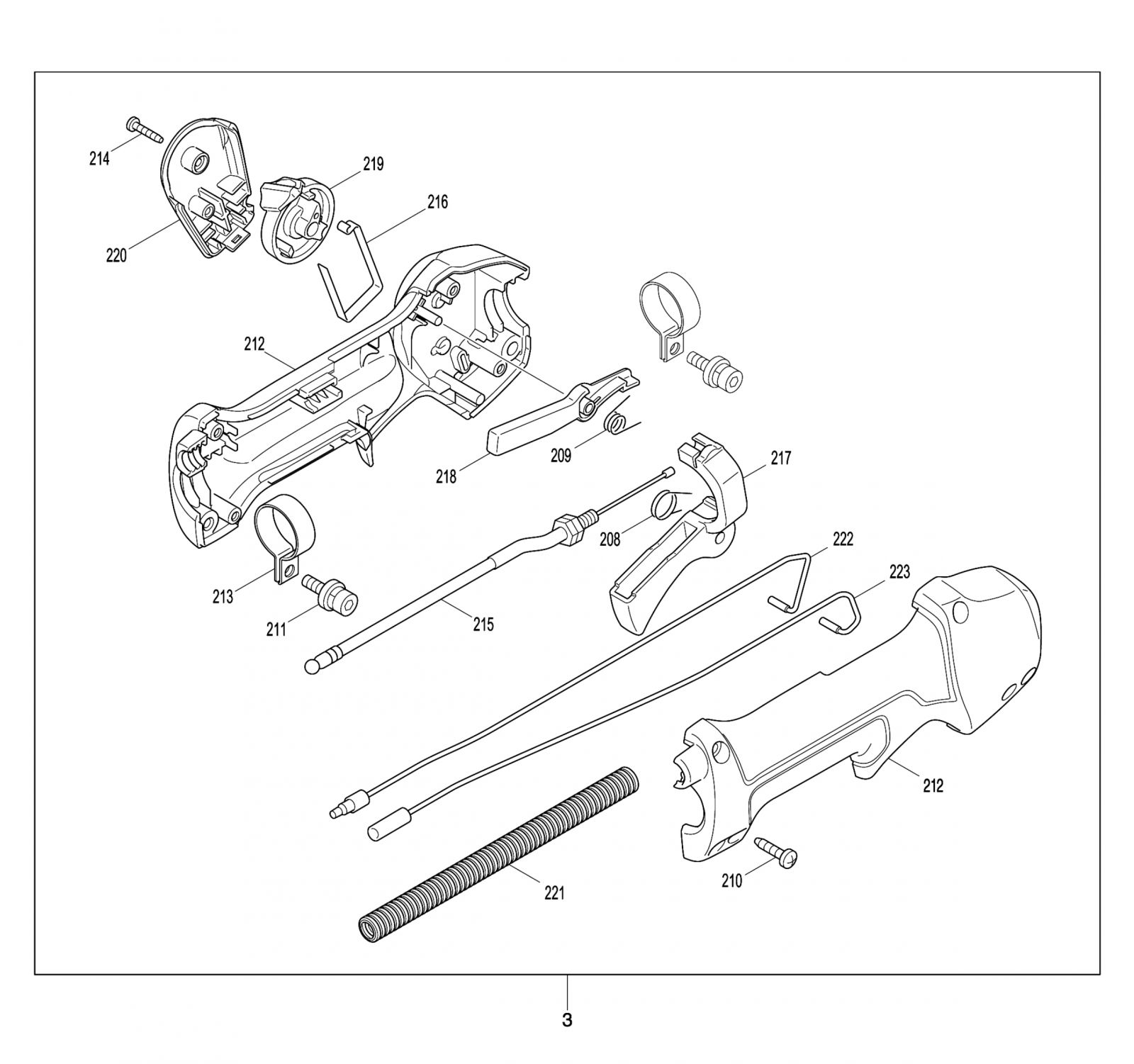 214
219
216
220
212
218
209
217
208
222
223
213
211
215
212
210
221
3