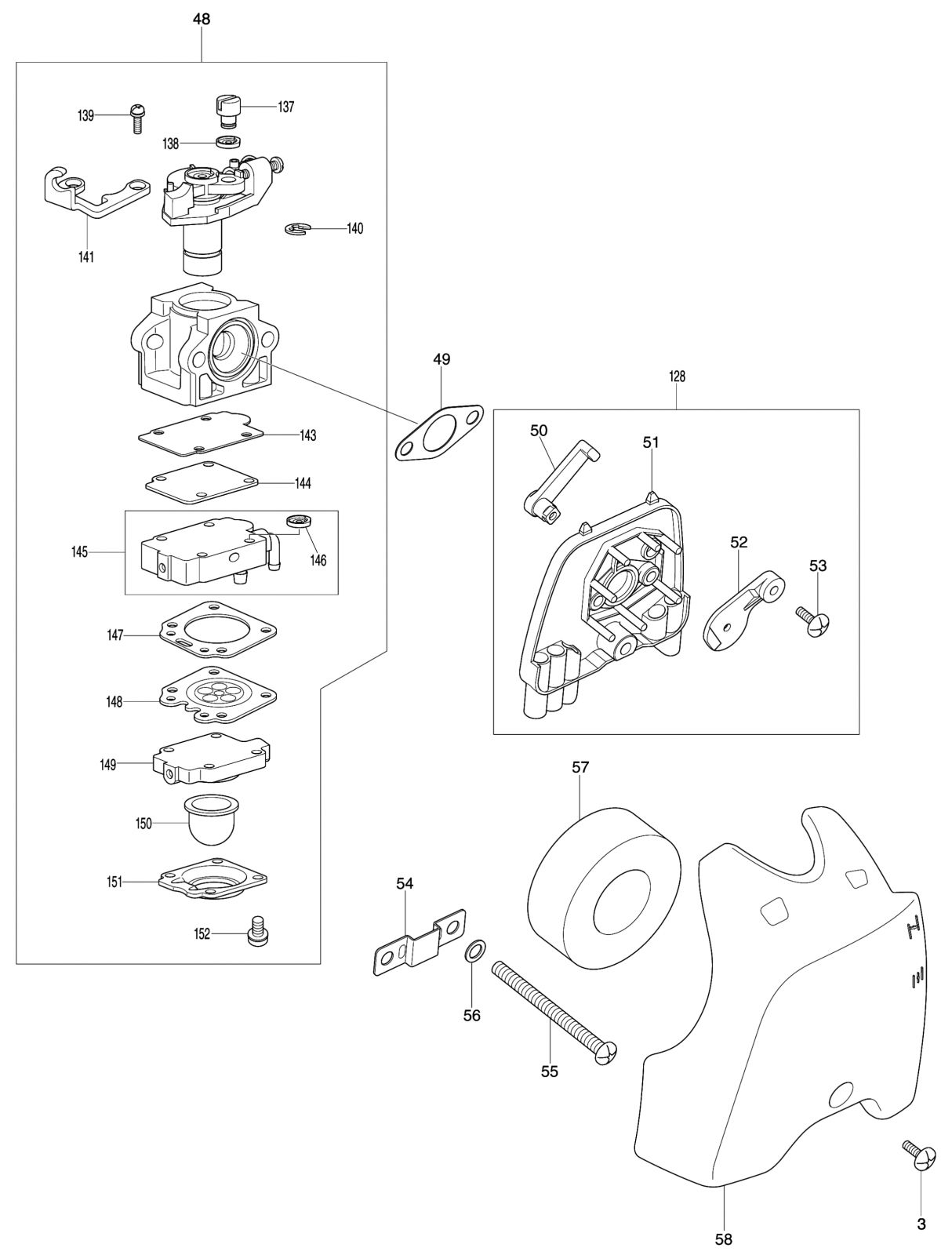 48
139
137
138
141
140
143
144
145
146
147
148
149
150
151
152
49
128
50
51
52
53
57
54
56
55
58
3