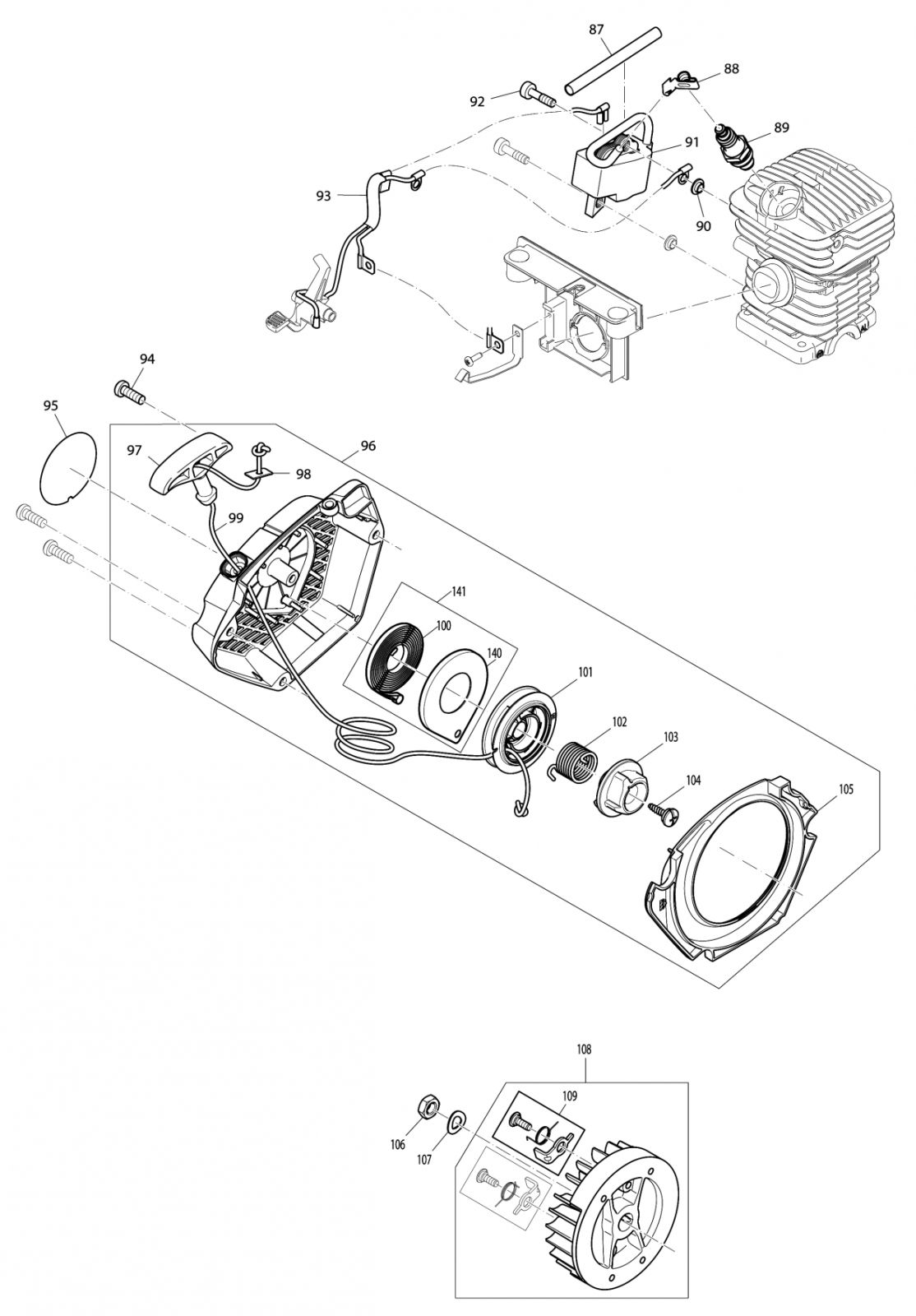 87
88
92
89
91
93
90
94
95
96
97
98
99
141
100
140
101
102
103
104
105
108
109
106
107