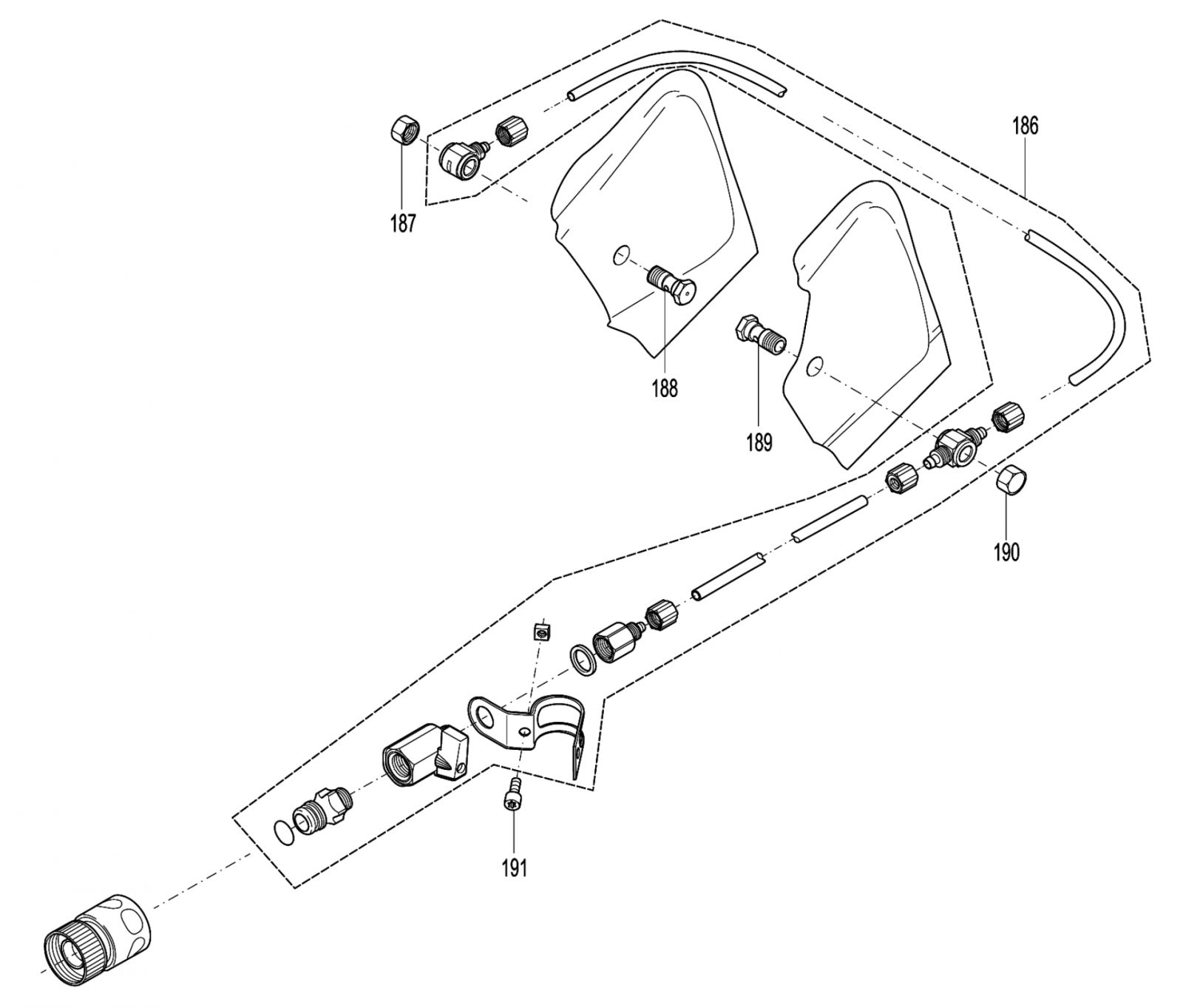 186
187
188
189
190
191