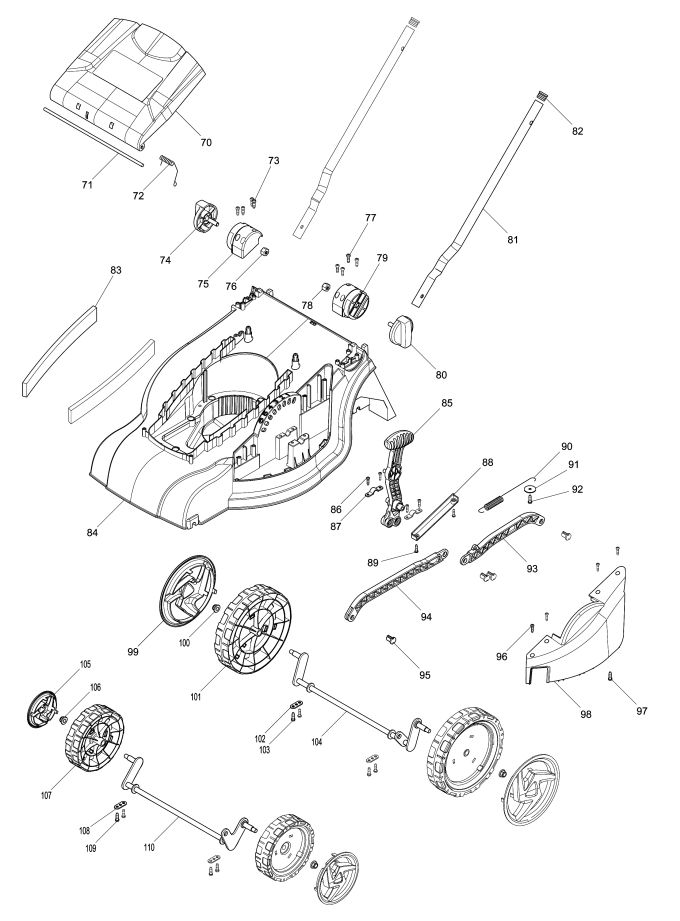 70
71
72
73
74
75
76
77
78
79
80
81
82
83
84
85
86
87
88
89
90
91
92
93
94
95
96
97
98
99
100
101
102
103
104
105
106
107
108
109
110