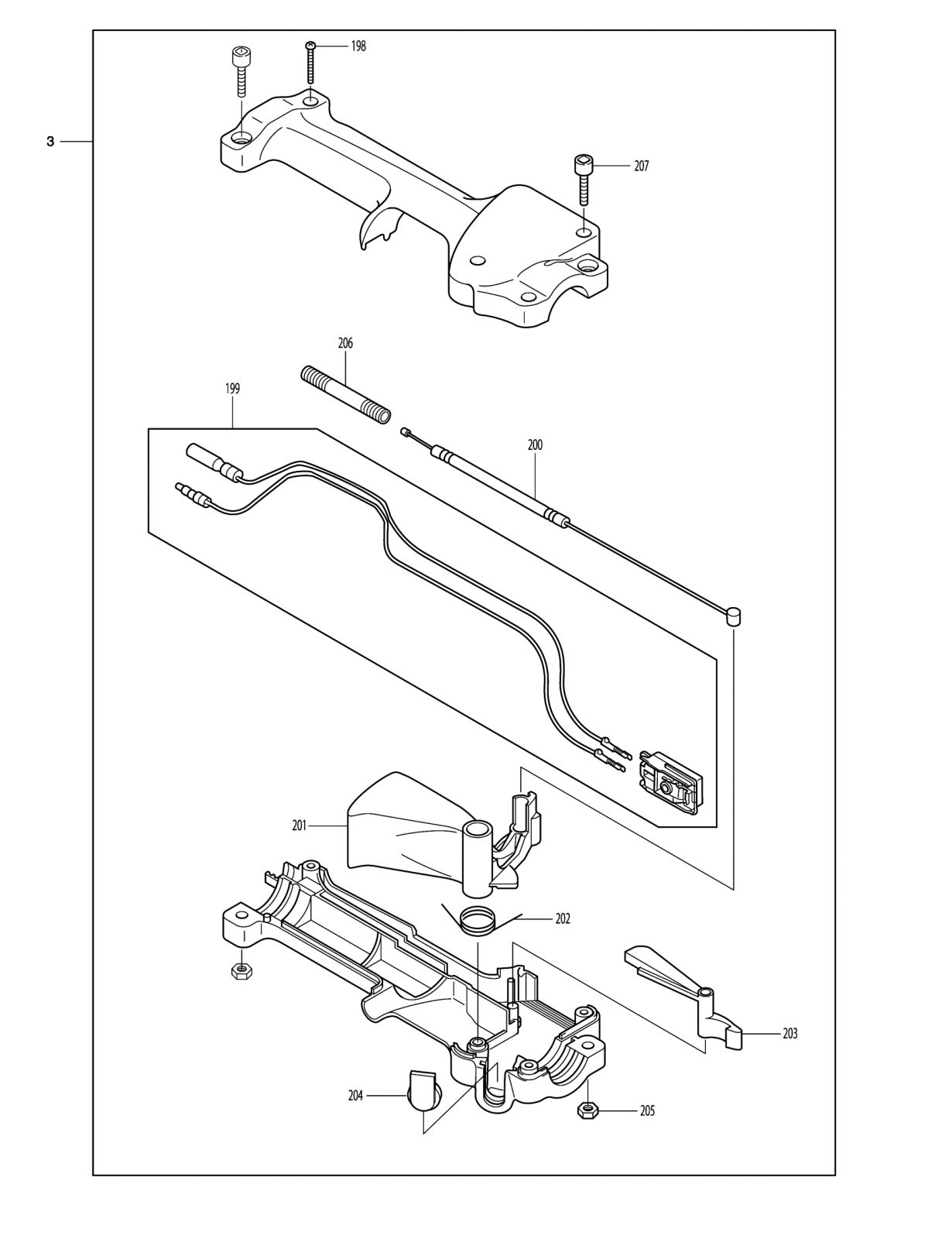 198
3
207
206
199
200
201
202
203
204
205