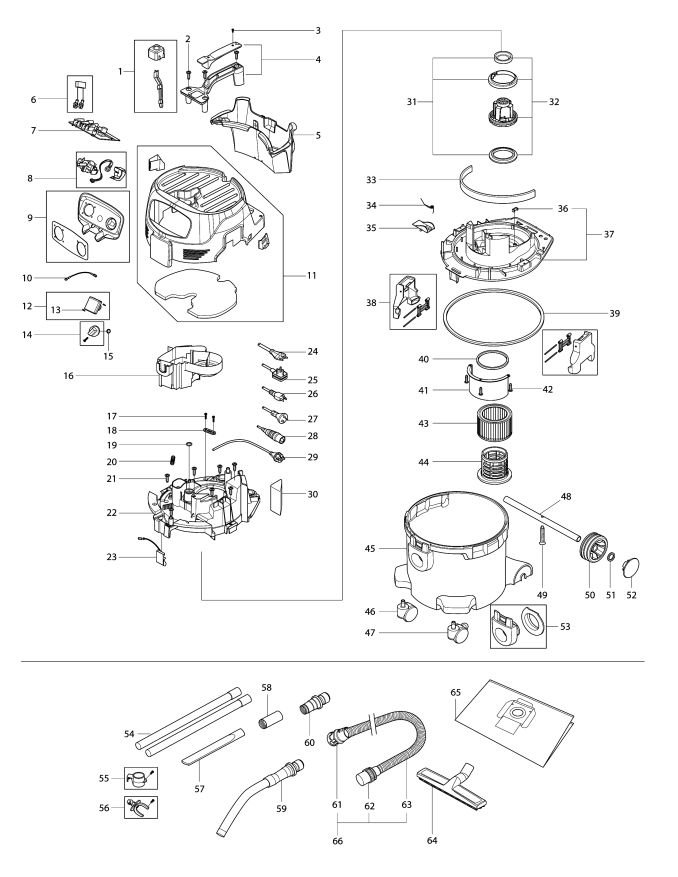 1
2
3
4
5
6
7
8
9
10
11
12
13
14
15
16
17
18
19
20
21
22
23
24
25
26
27
28
29
30
31
32
33
34
35
36
37
38
39
40
41
42
43
44
45
46
47
48
49
50
51
52
53
54
55
56
57
58
59
60
61
62
63
64
65
66