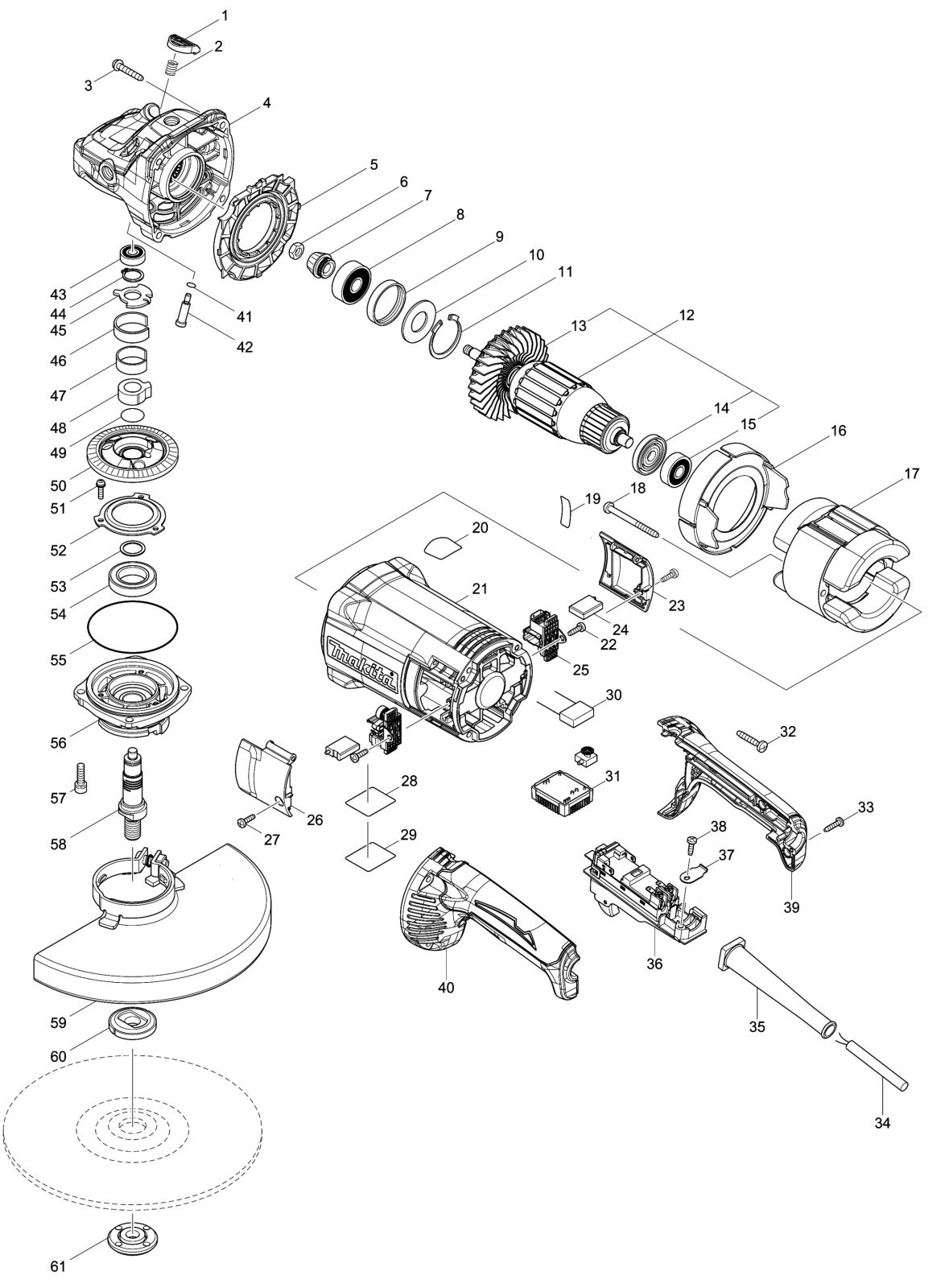 1
2
3
4
5
6
7
8
9
10
11
12
13
14
15
16
17
18
19
20
21
22
23
24
25
26
27
28
29
30
31
32
33
34
35
36
37
38
39
40
41
42
43
44
45
46
47
48
49
50
51
52
53
54
55
56
57
58
59
60
61
makita