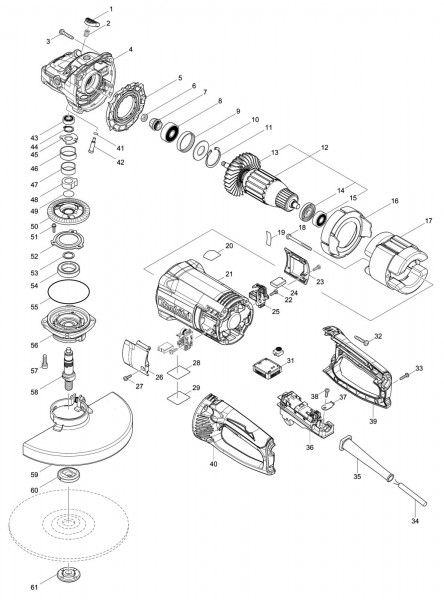 1
2
3
4
5
6
7
8
9
10
11
12
13
14
15
16
17
18
19
20
21
22
23
24
25
26
27
28
29
31
32
33
34
35
36
37
38
39
40
41
42
43
44
45
46
47
48
49
50
51
52
53
54
55
56
57
58
59
60
61