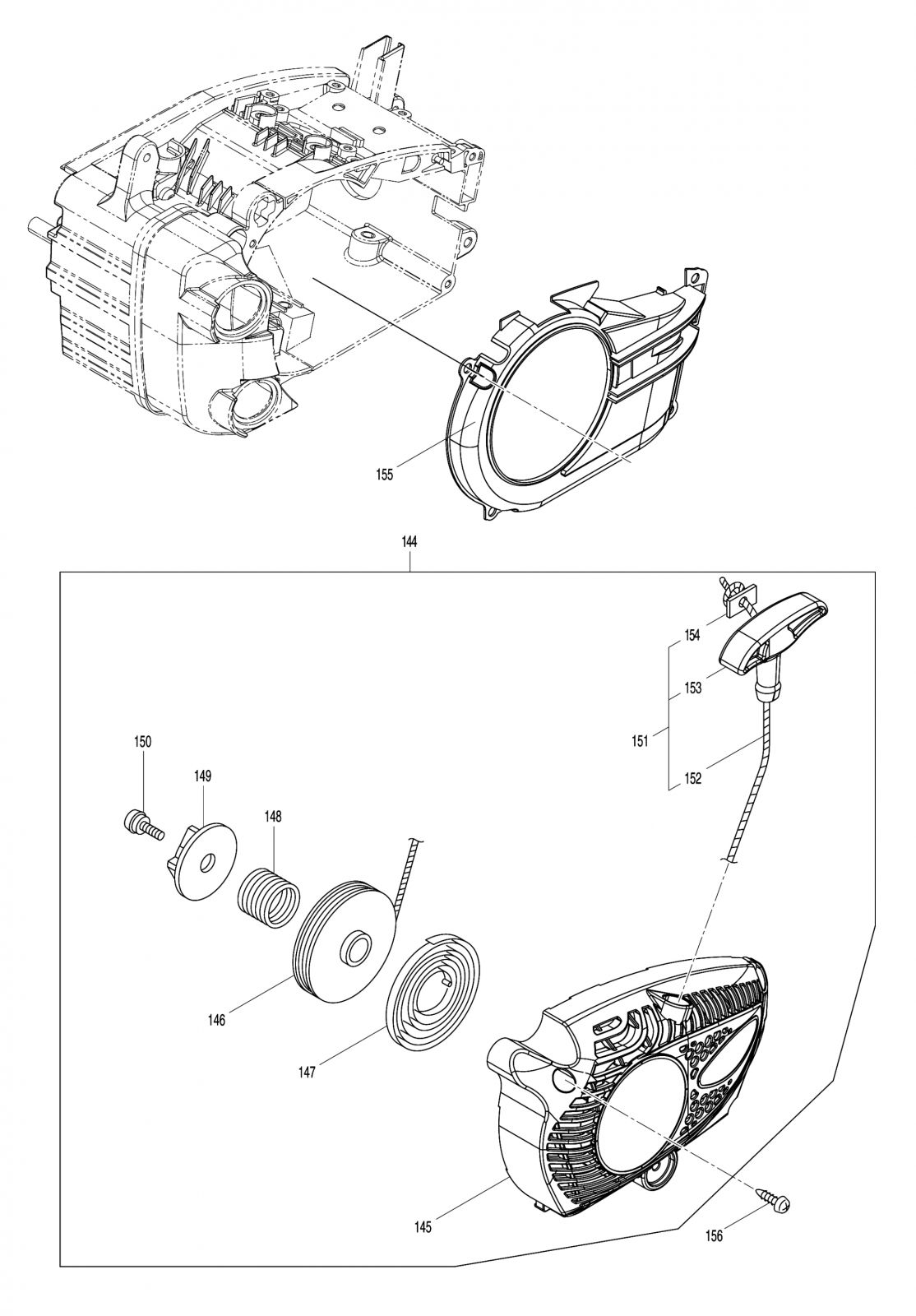 155

144

154

153

151

152

150

149

148

146

147

145

156