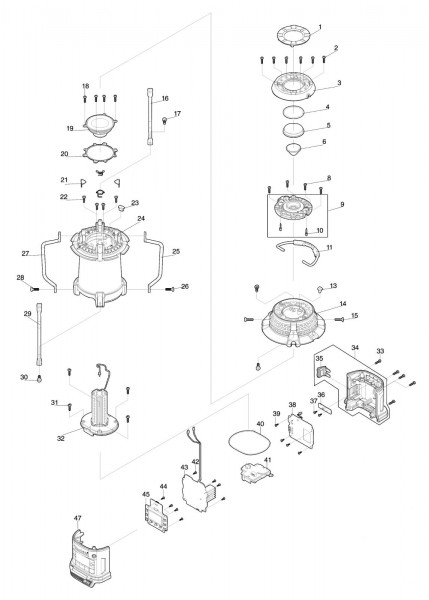 1
2
3
4
5
6
8
9
10
11
13
14
15
16
17
18
19
20
21
22
23
24
25
26
27
28
29
30
31
32
33
34
35
36
37
38
39
40
41
42
43
44
45
47