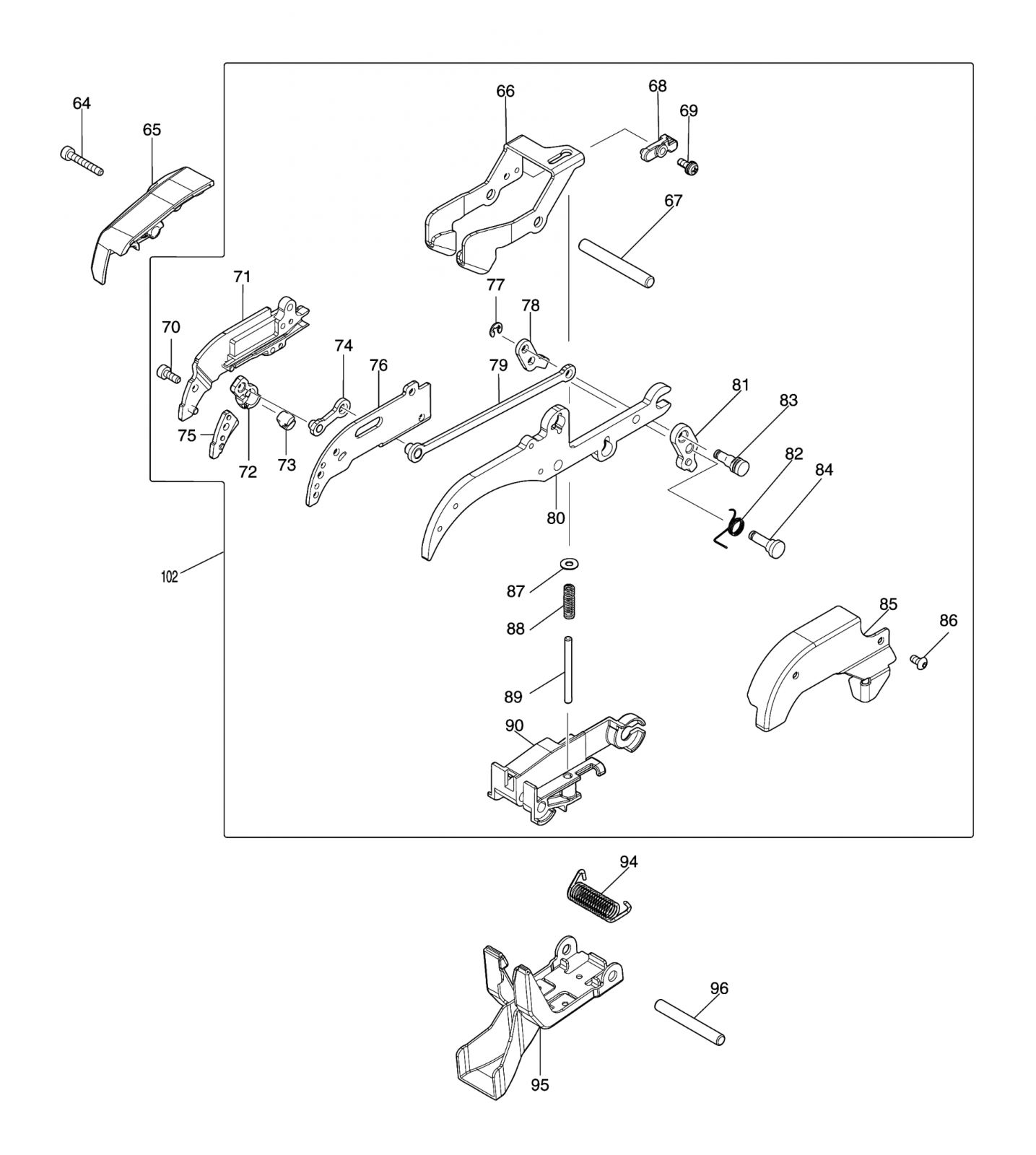 64
65
66
68
69
67
71
70
77
78
74
76
79
81
83
75
72
73
82
84
80
102
87
88
85
86
89
90
94
96
95