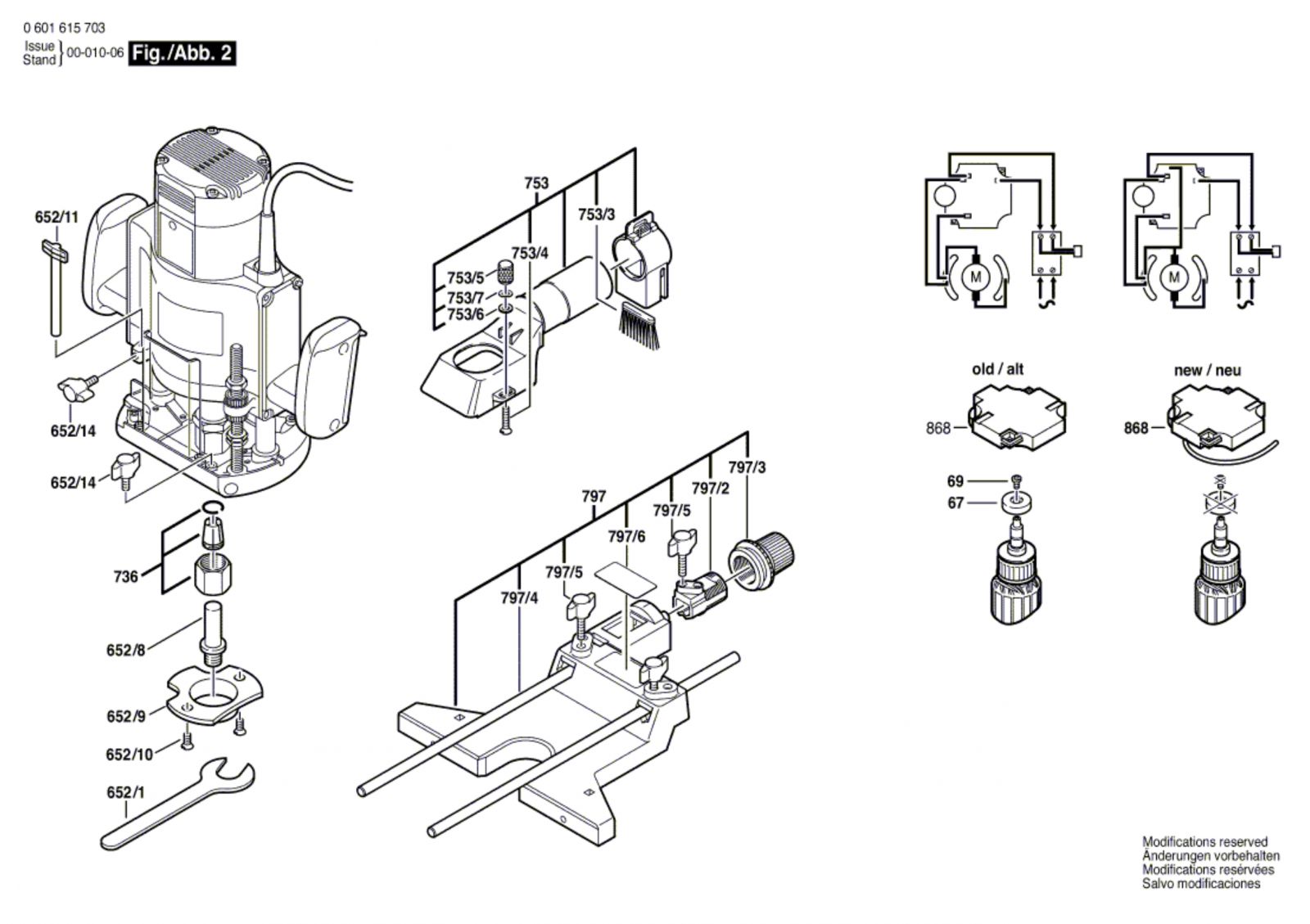 0 601 615 703
Issue Stand } 00-010-06 Fig./Abb. 2

652/11
652/14
652/14
736
652/8
652/9
652/10
652/1

753
753/3
753/4
753/5
753/7
753/6

797
797/3
797/2
797/5
797/6
797/5
797/4

M
M

old / alt
new / neu
868
868
69
67

Modifications reserved
Änderungen vorbehalten
Modifications resérvées
Salvo modificaciones